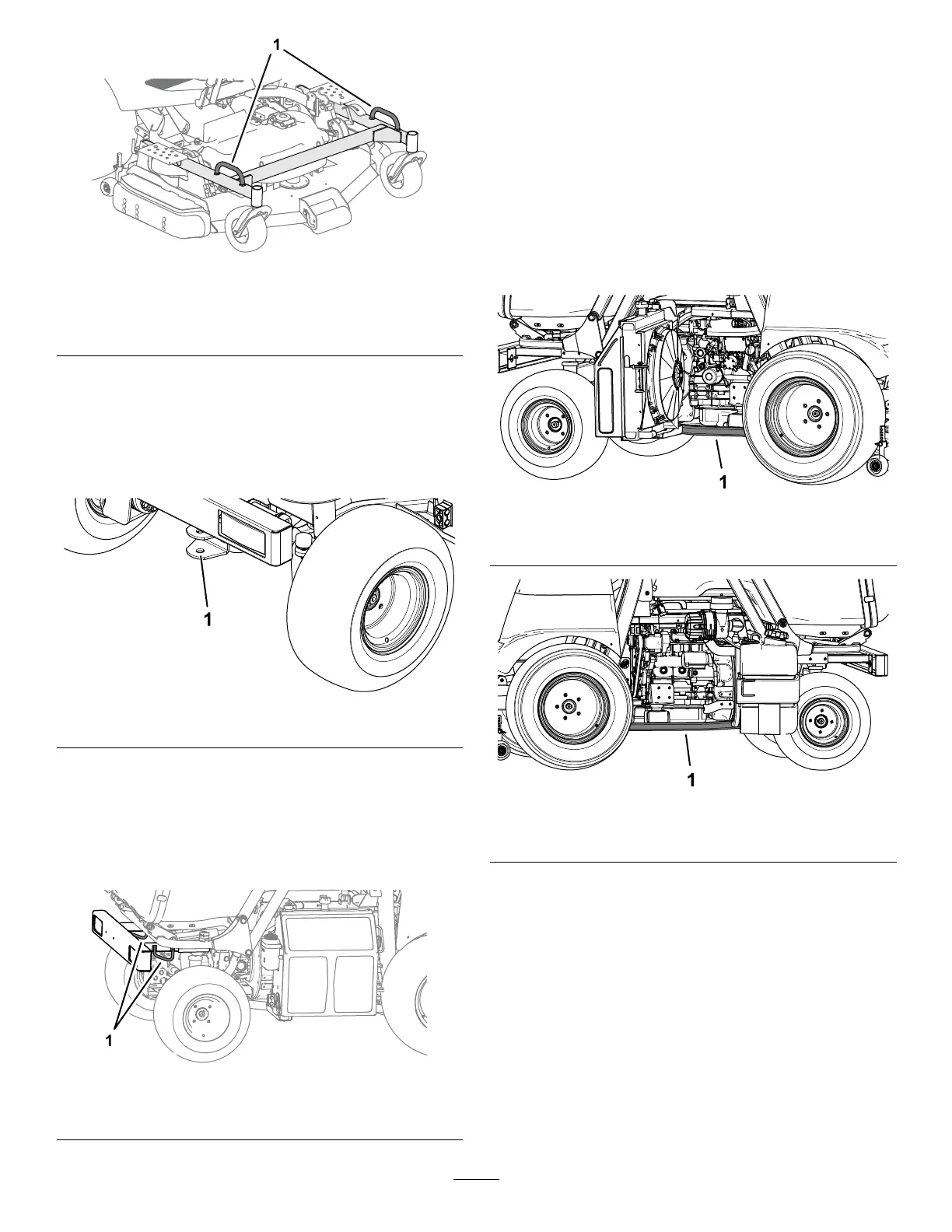 1

1

1

1

1