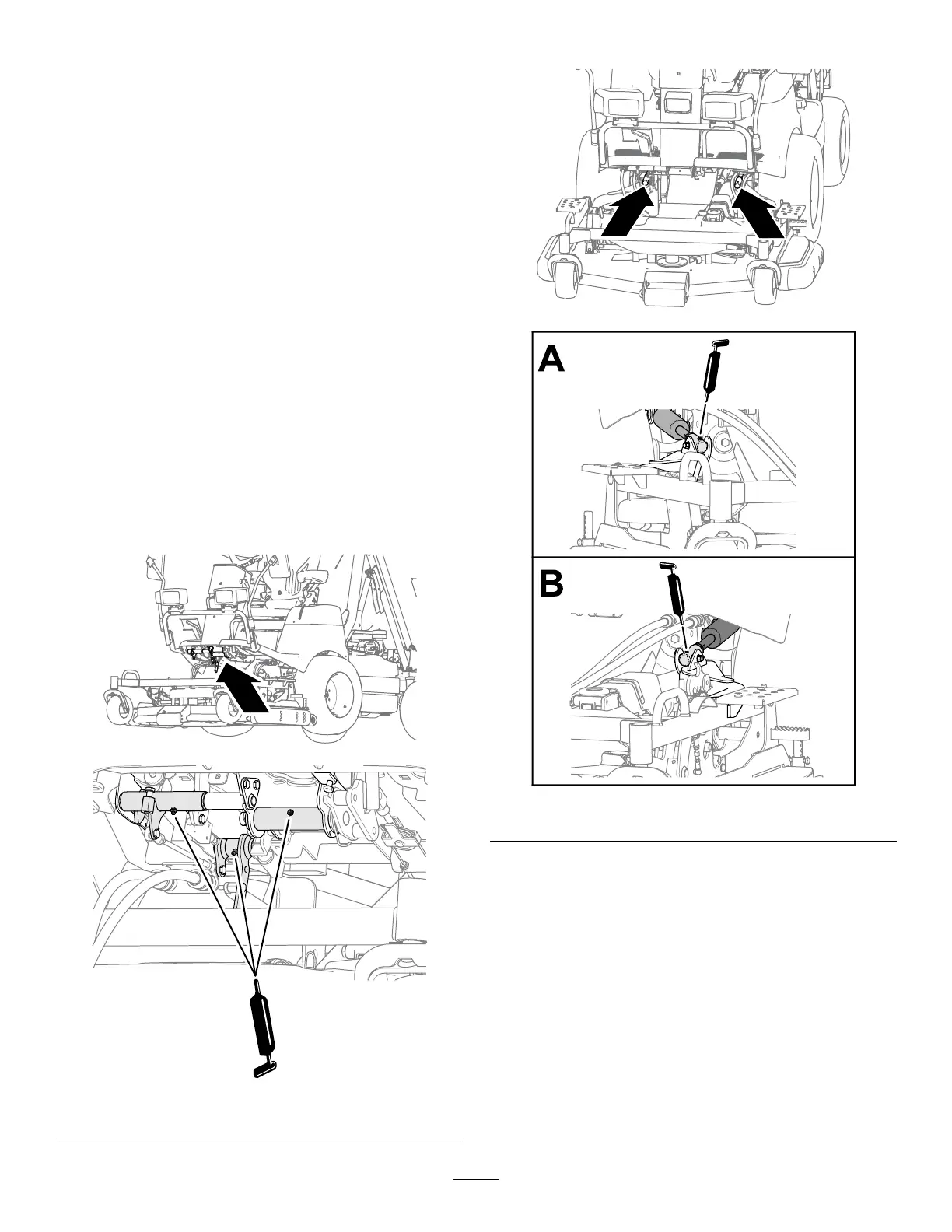 A

B