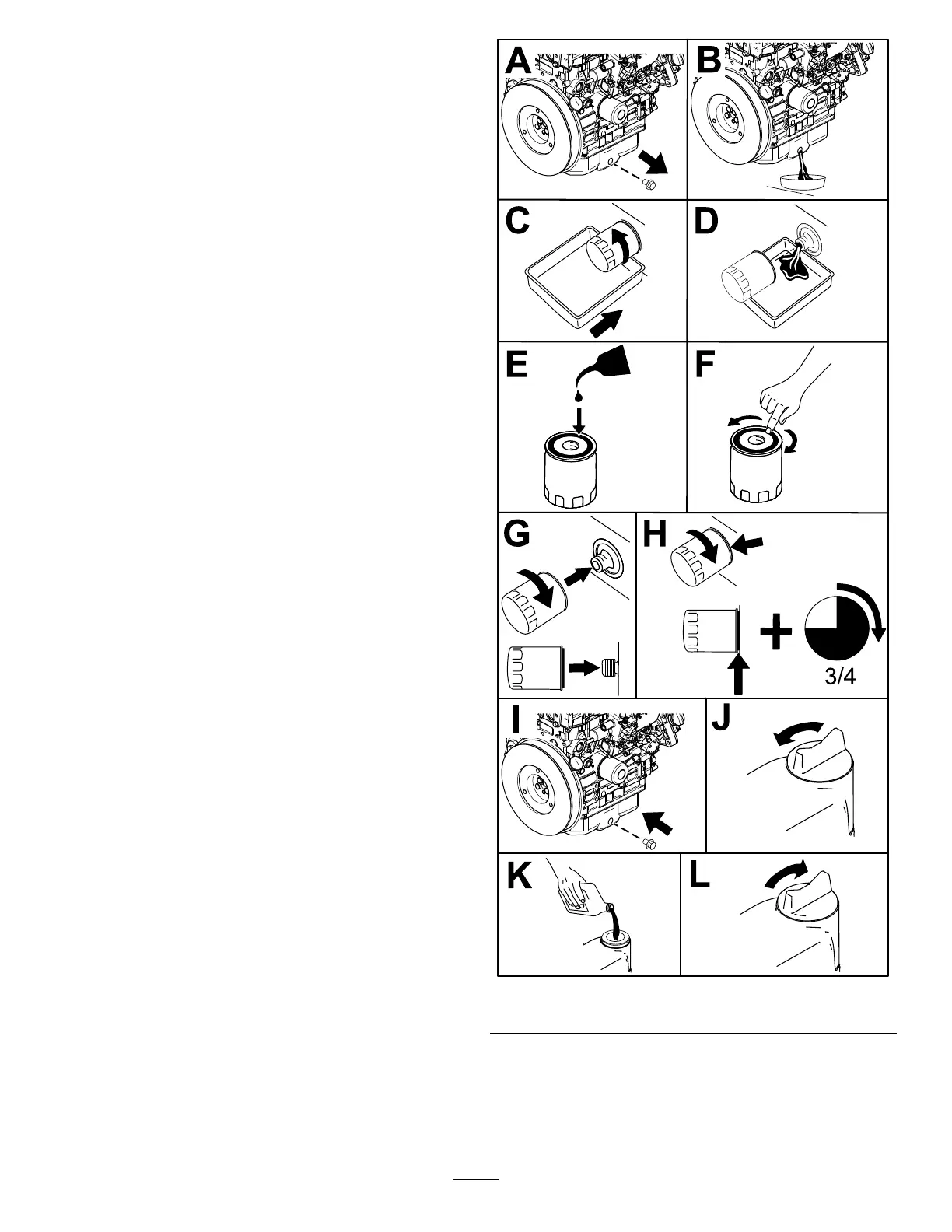 A
B
C
D
E
F
G
H
3/4
I
J
K
L