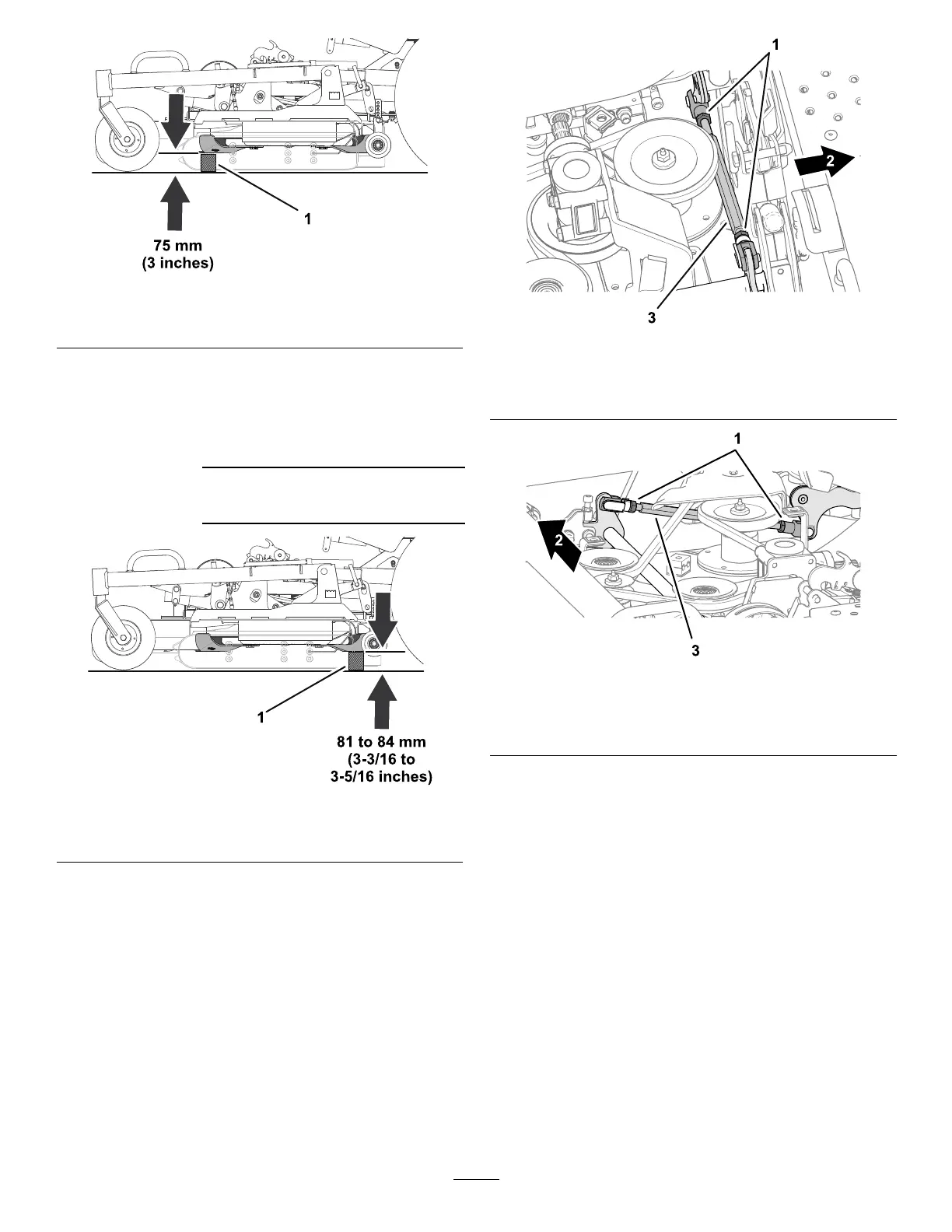 1

75 mm
(3 inches)

1

81 to 84 mm
(3-3/16 to
3-5/16 inches)

1

2

3

1

2

3