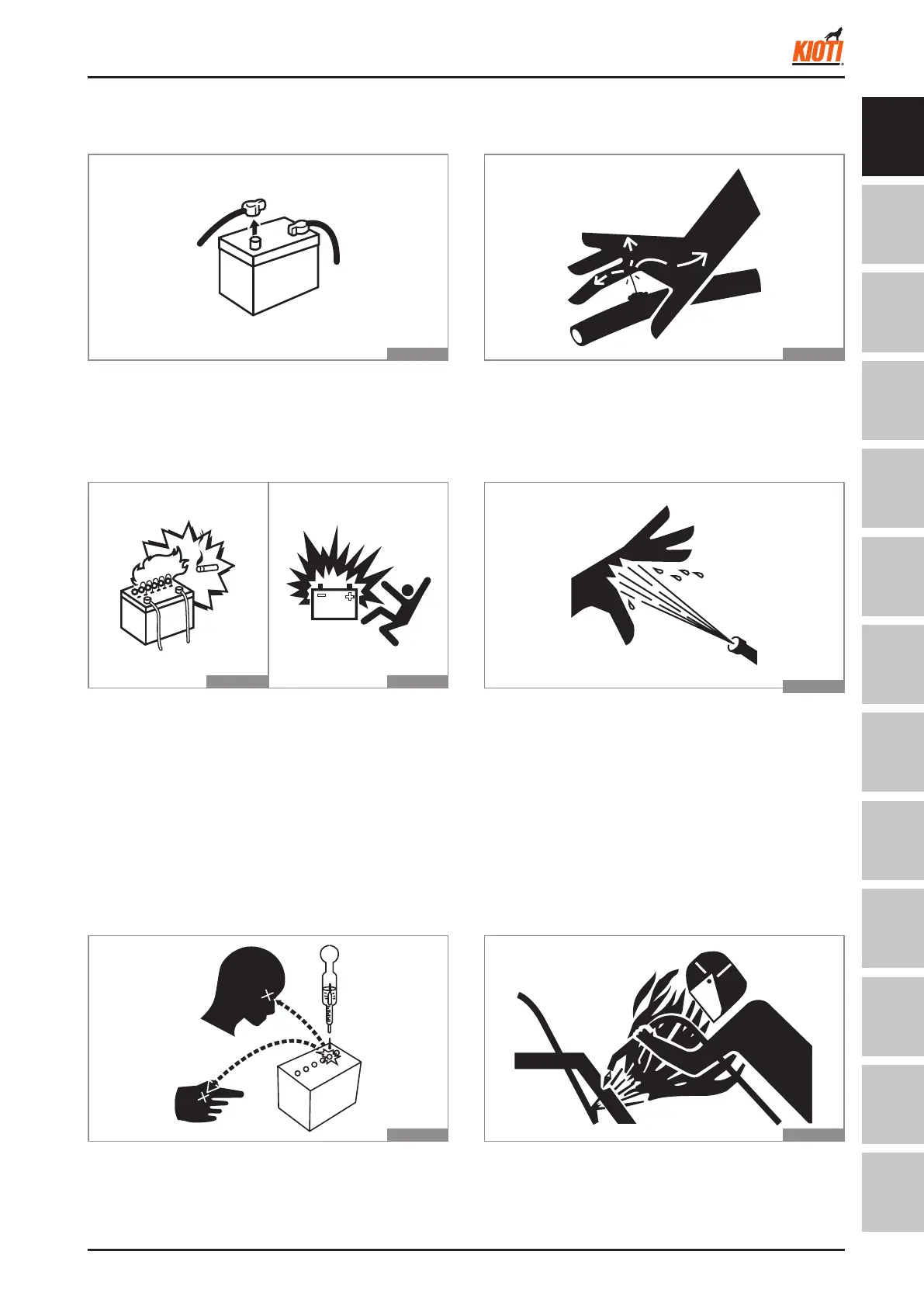 KIOTI