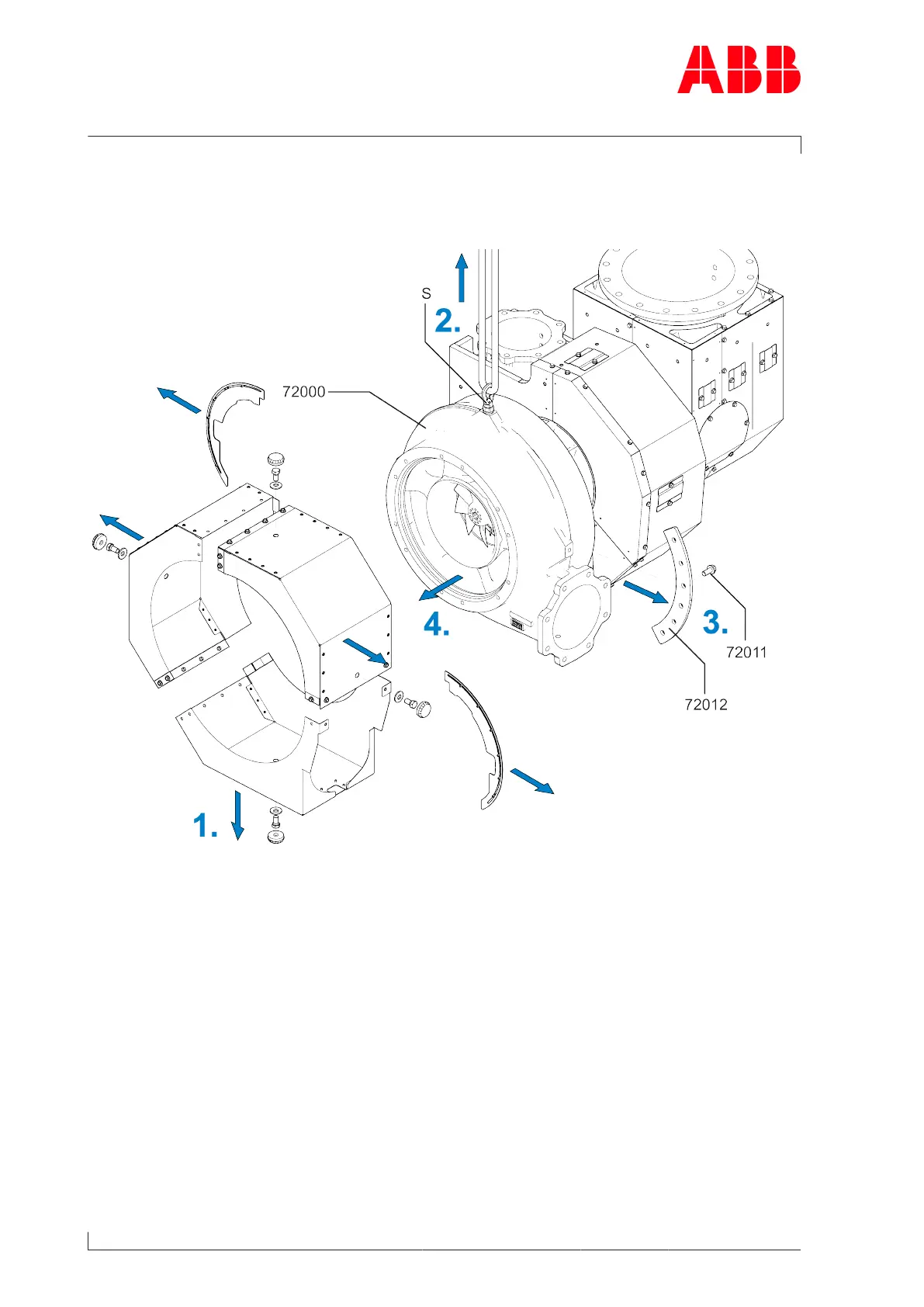 ABB

S

2.

72000

4.

3.

72011

72012

1.