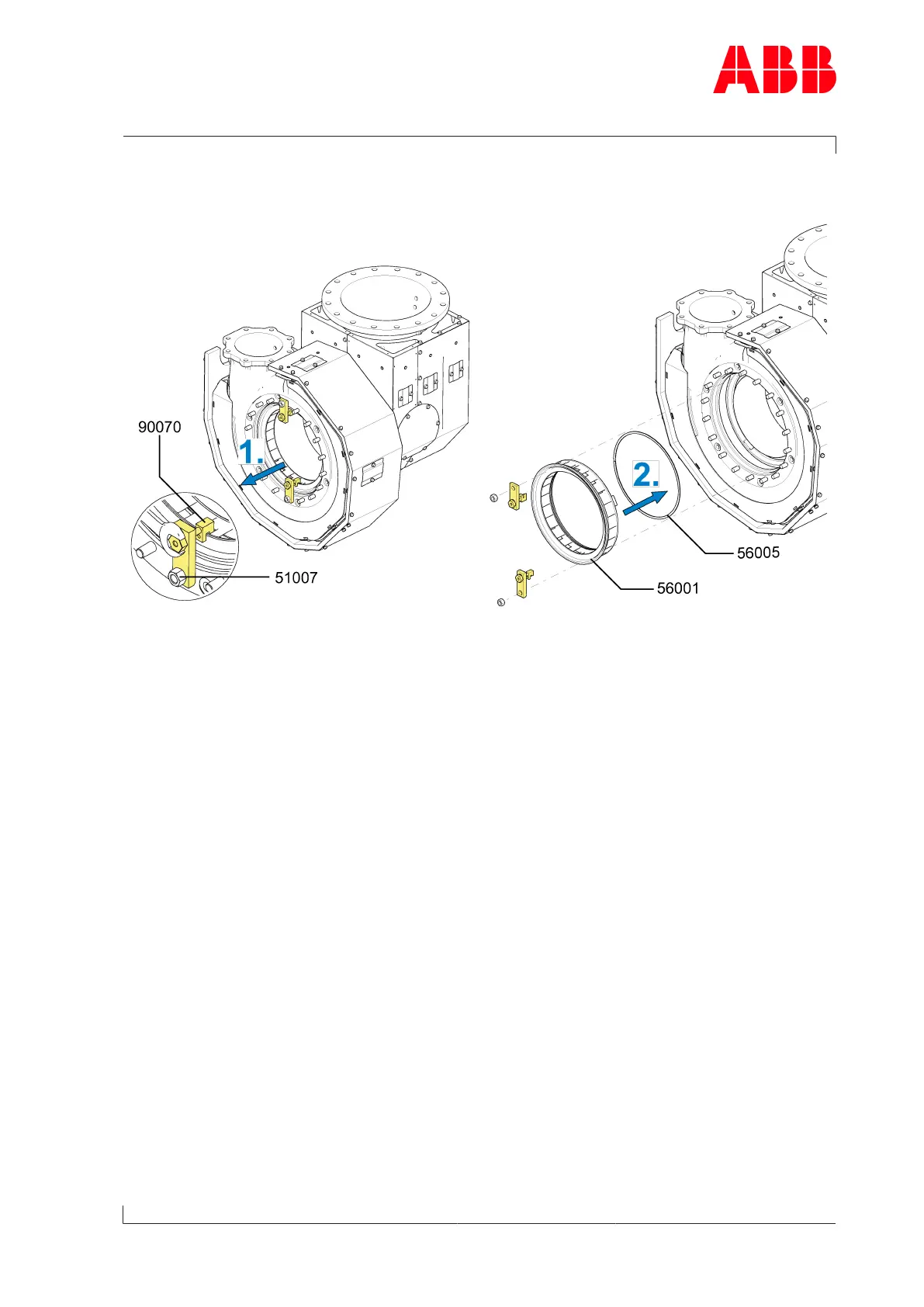 ABB

90070

1.

51007

2.

56005

56001