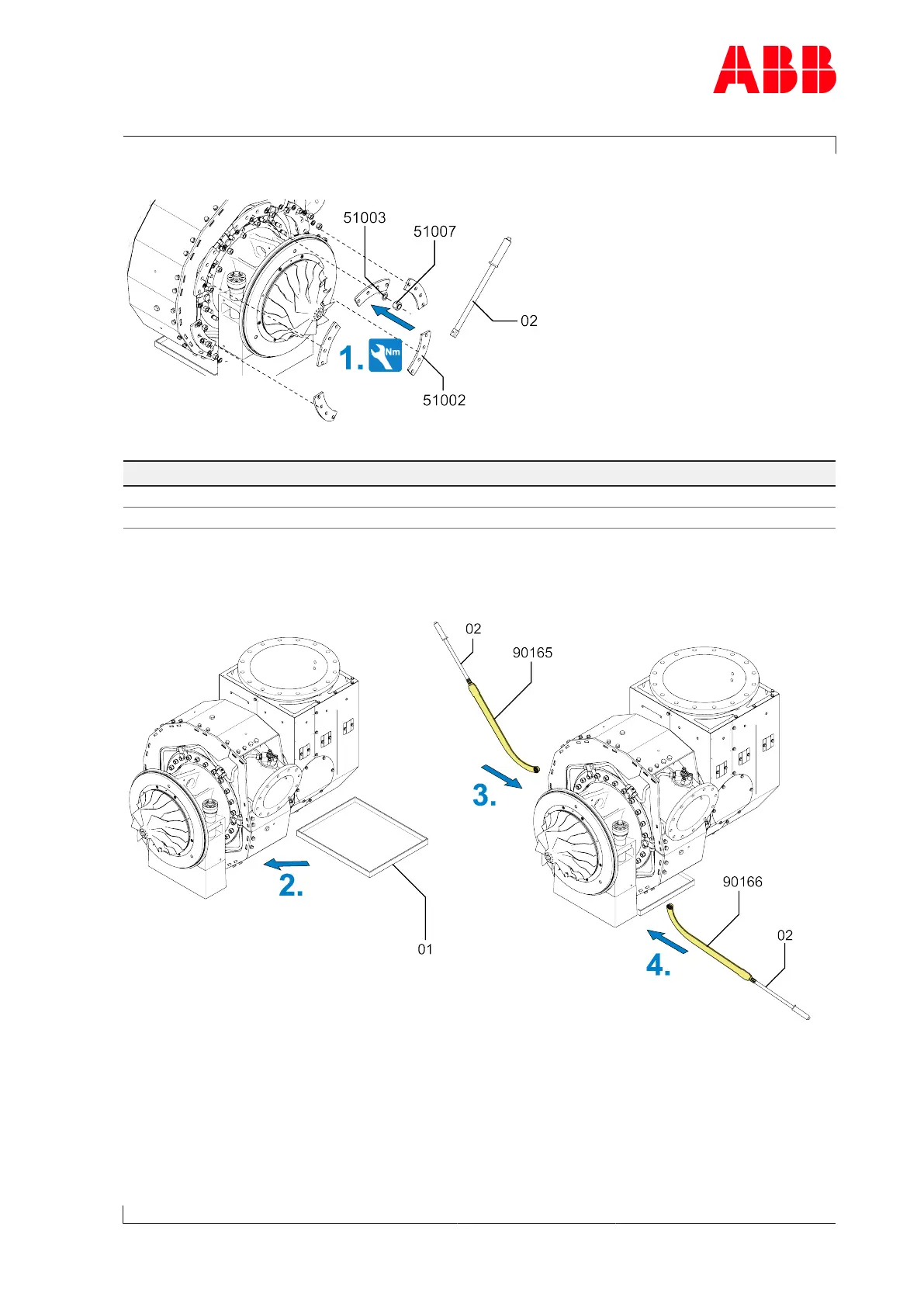 ABB

51003

51007

02

1. Nm

51002

02

90165

3.

2.

01

90166

02

4.