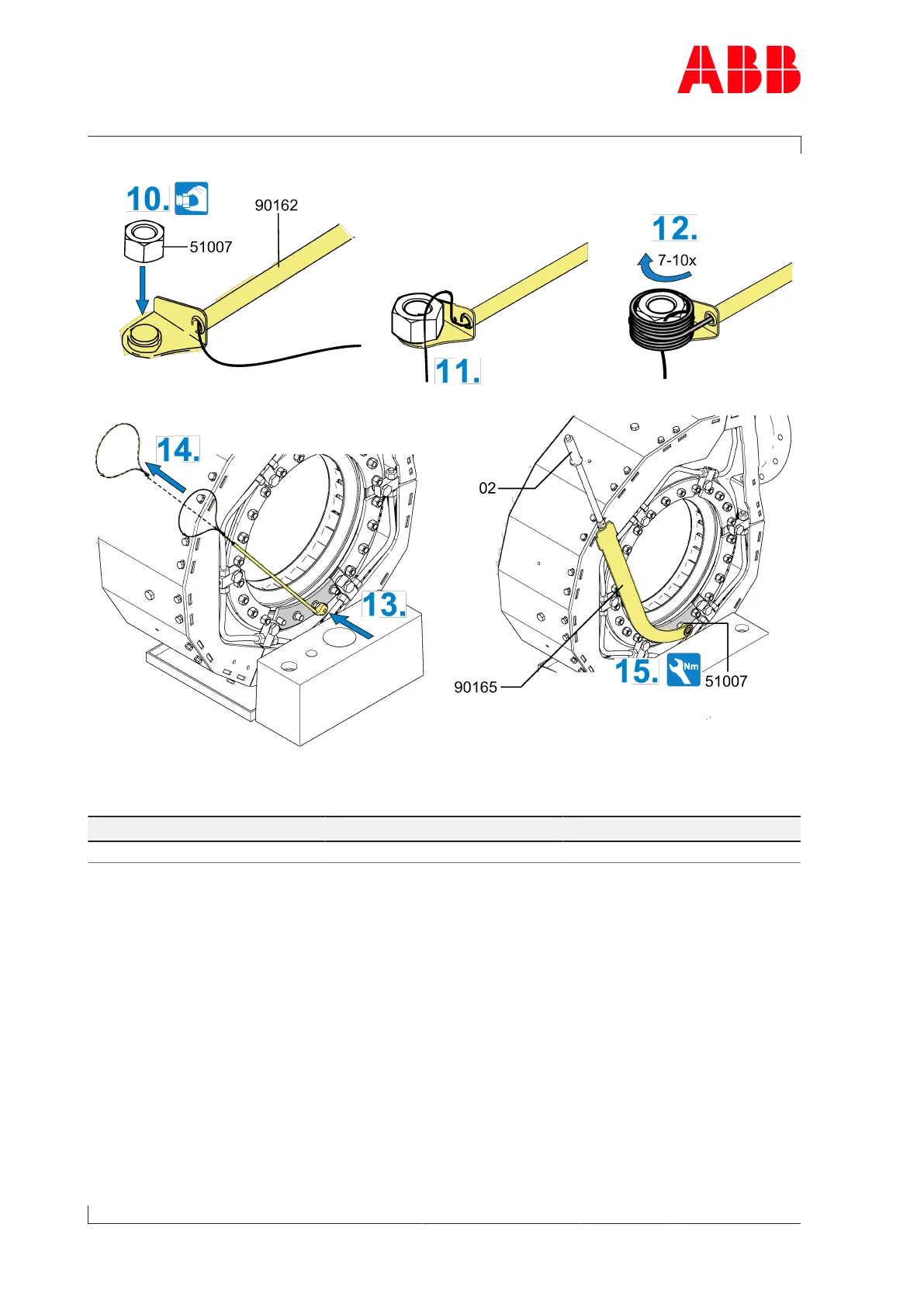 ABB

10.

90162

51007

11.

12.

7-10x

14.

13.

02

90165

15.

Nm

51007