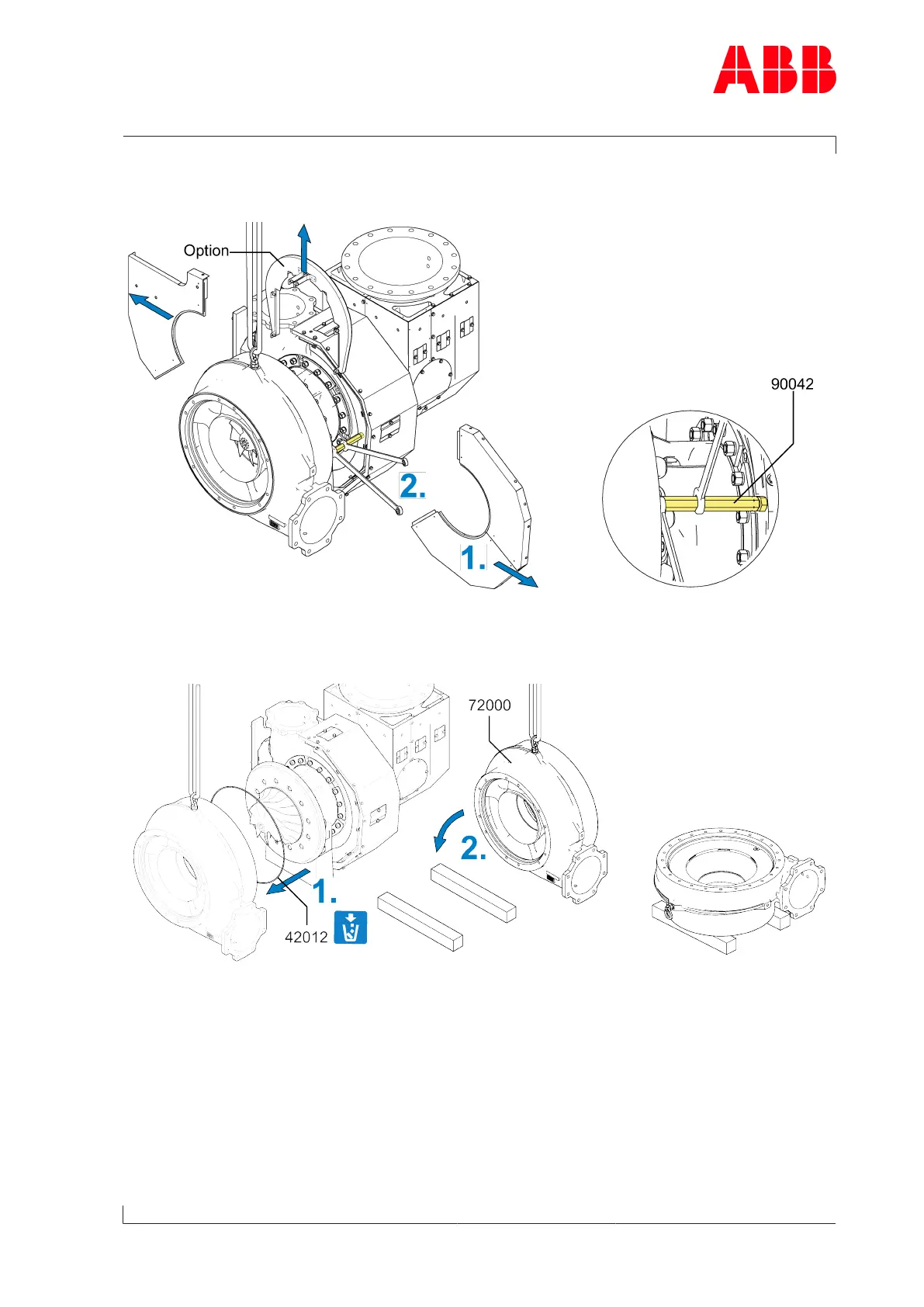 ABB

Option

90042

2.

1.

72000

2.

1.

42012