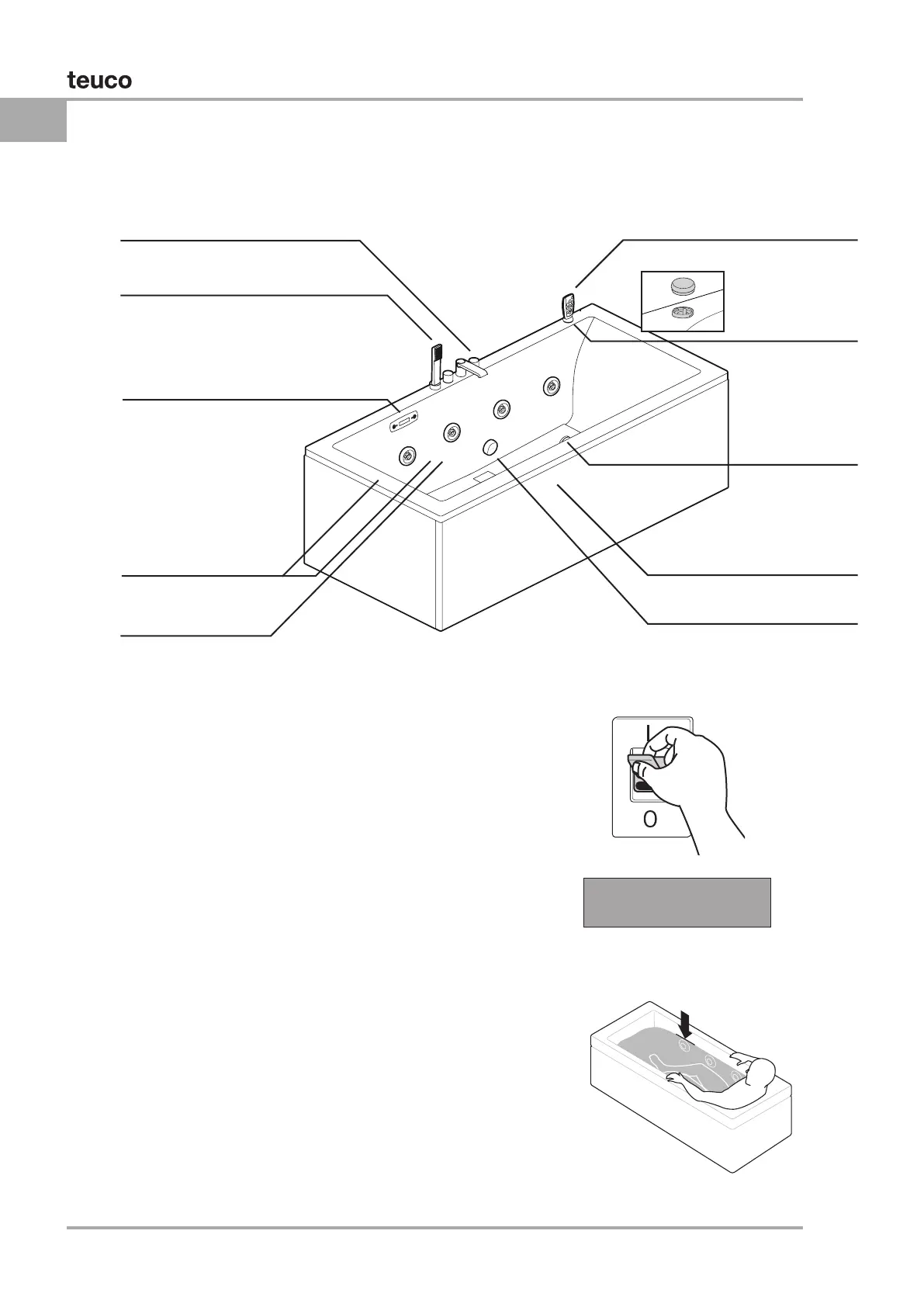 teuco

I

0