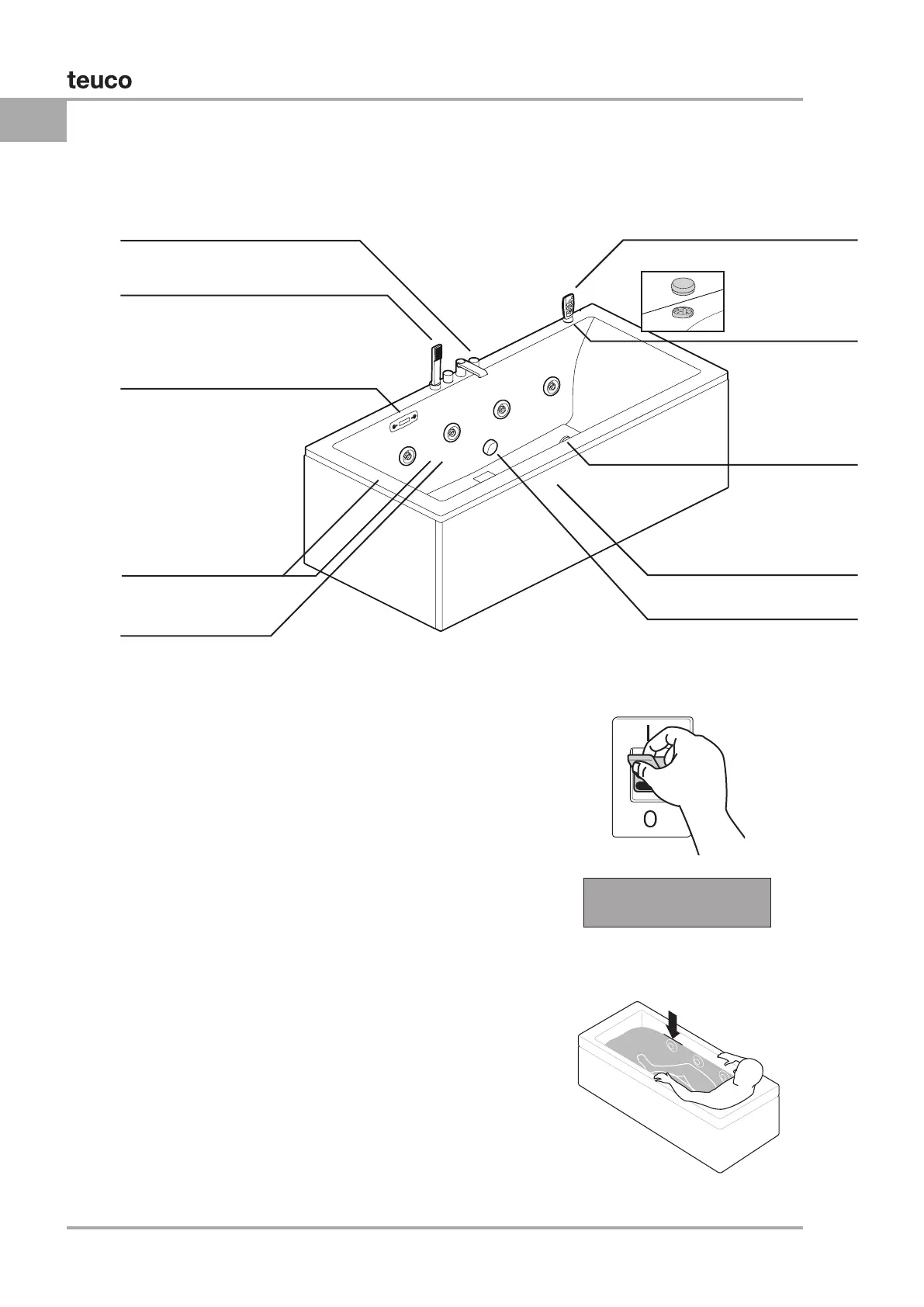 teuco

I

0