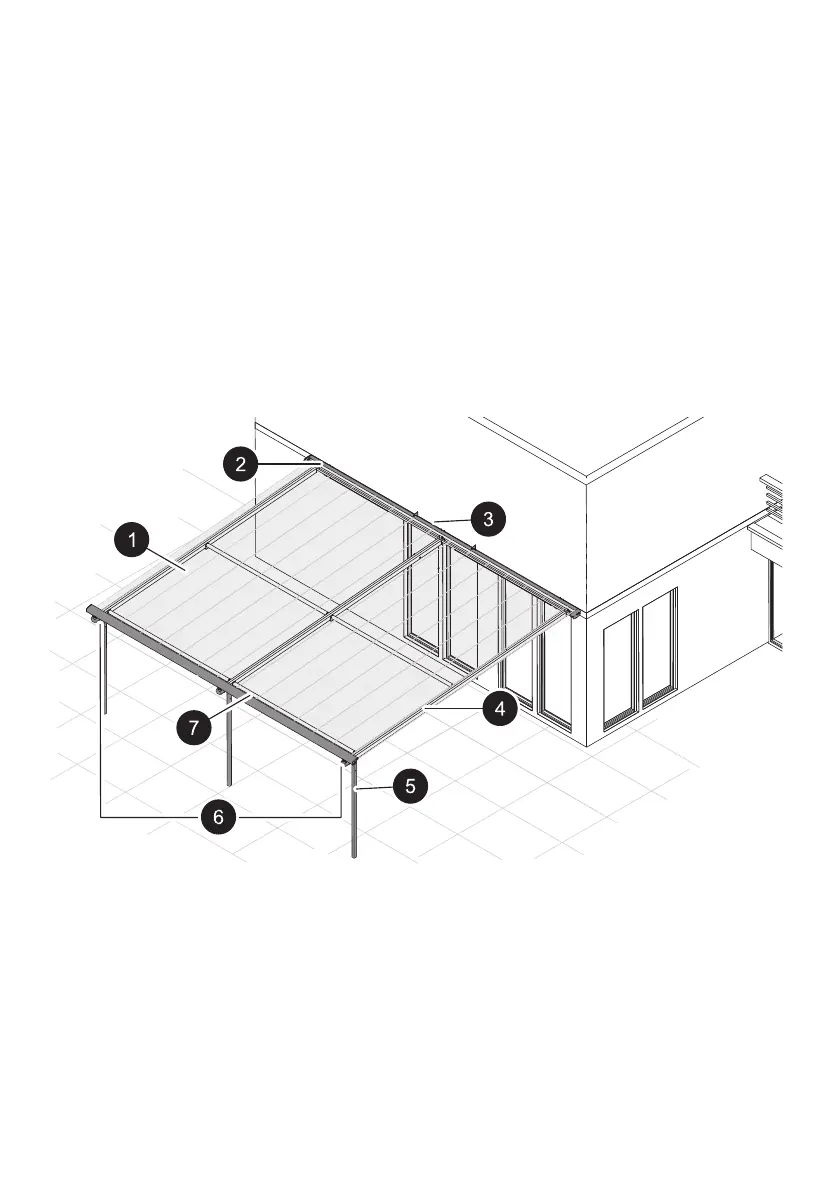 2
3
1
4
7
5
6