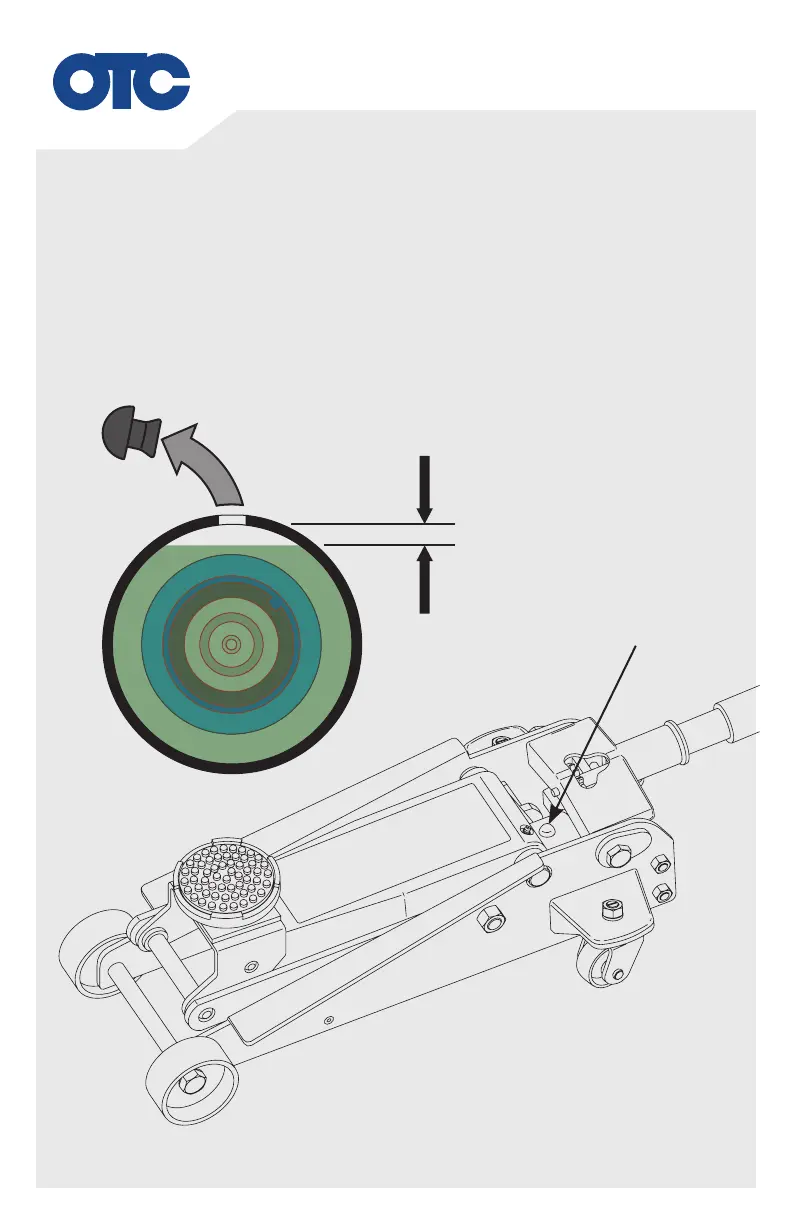 OTC