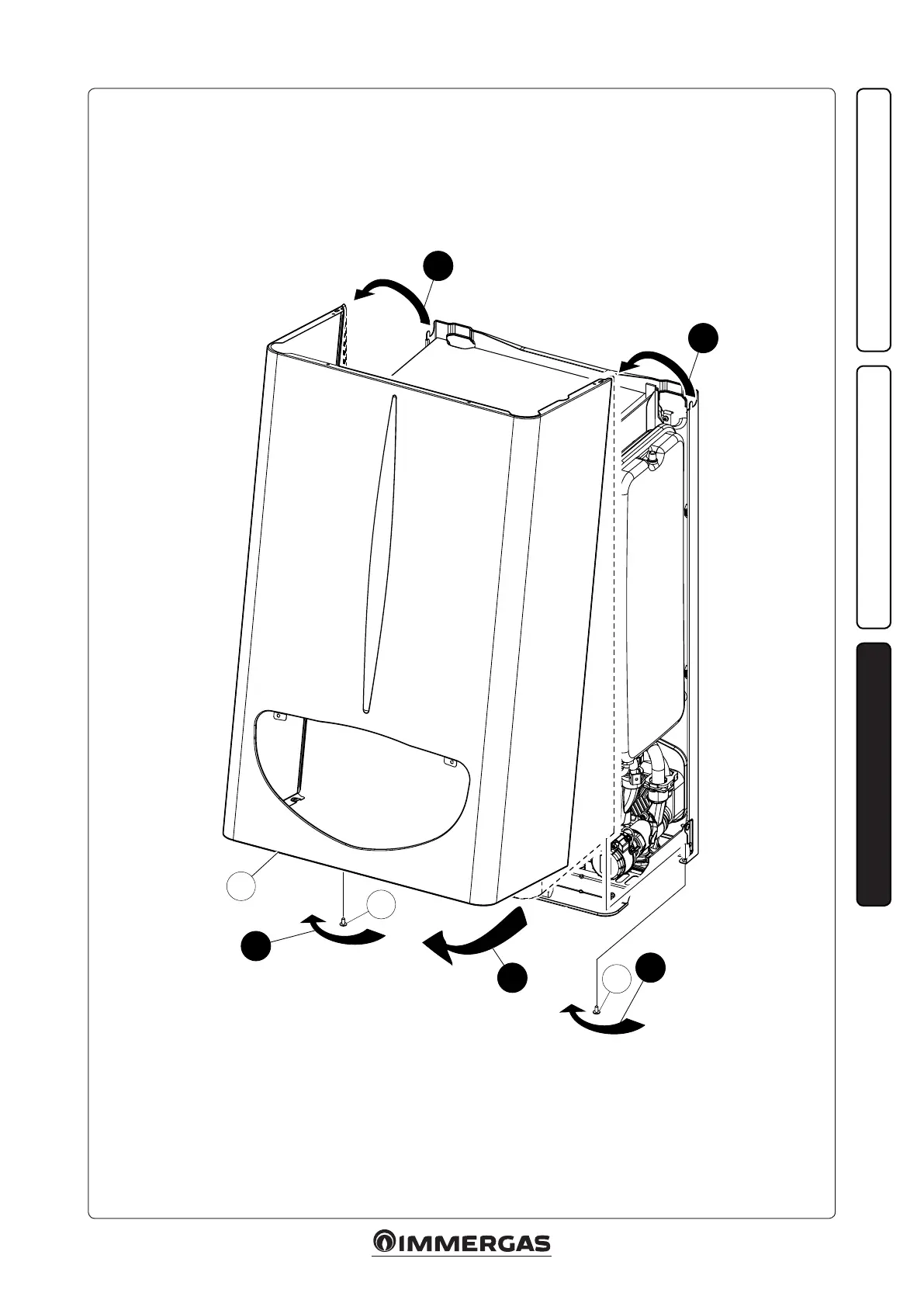 IMMERGAS