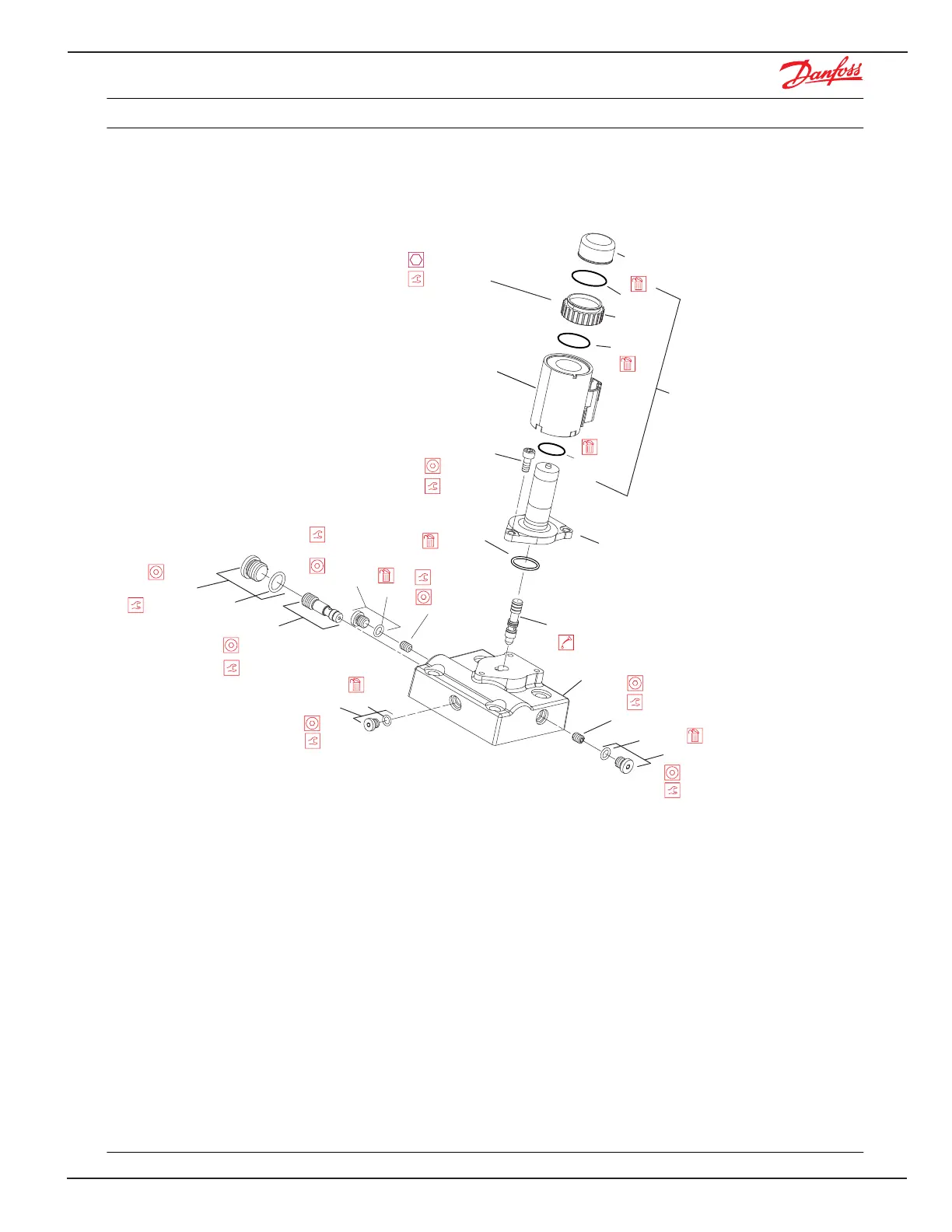 Danfoss