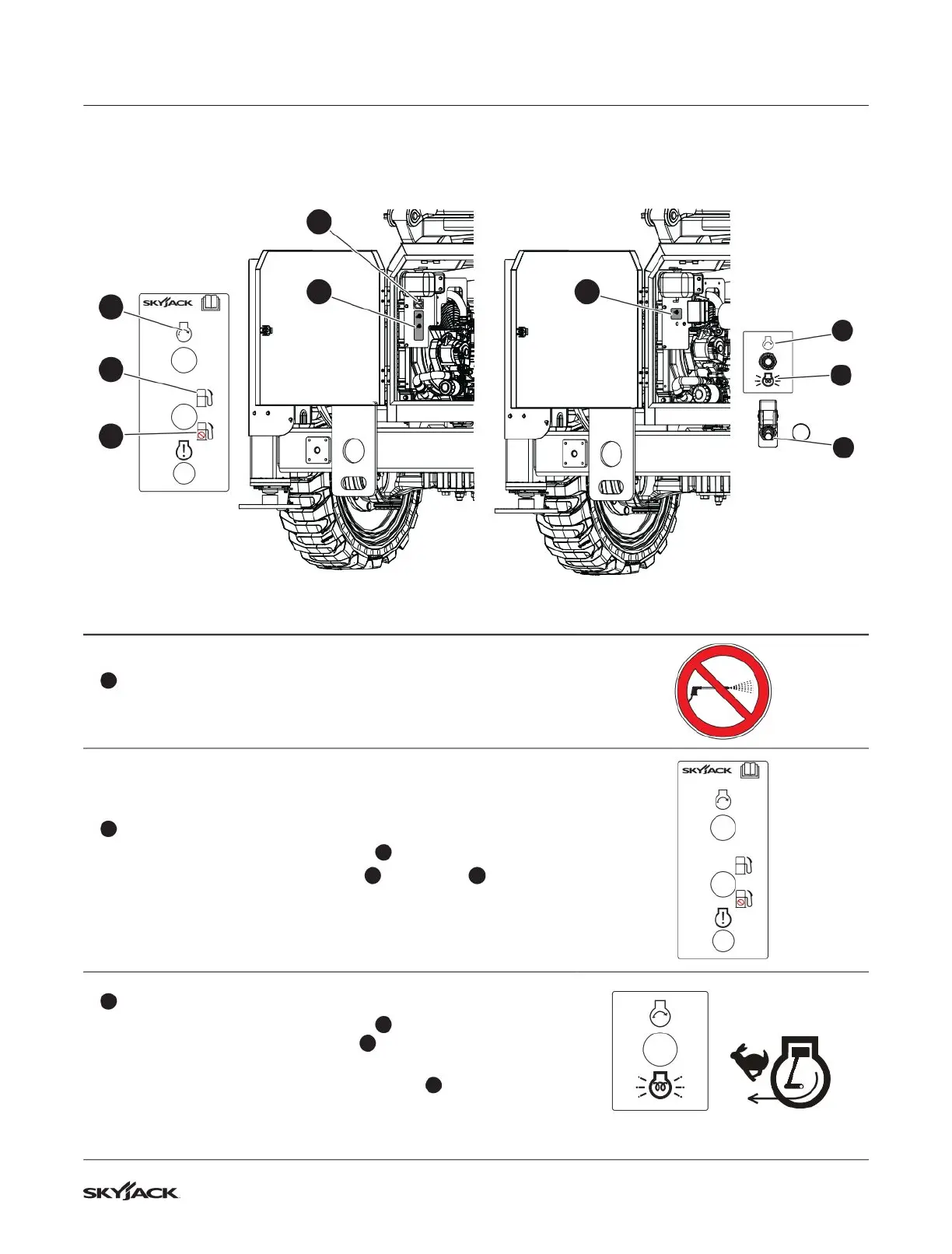 SKYJACK

SKYJACK

SKYJACK