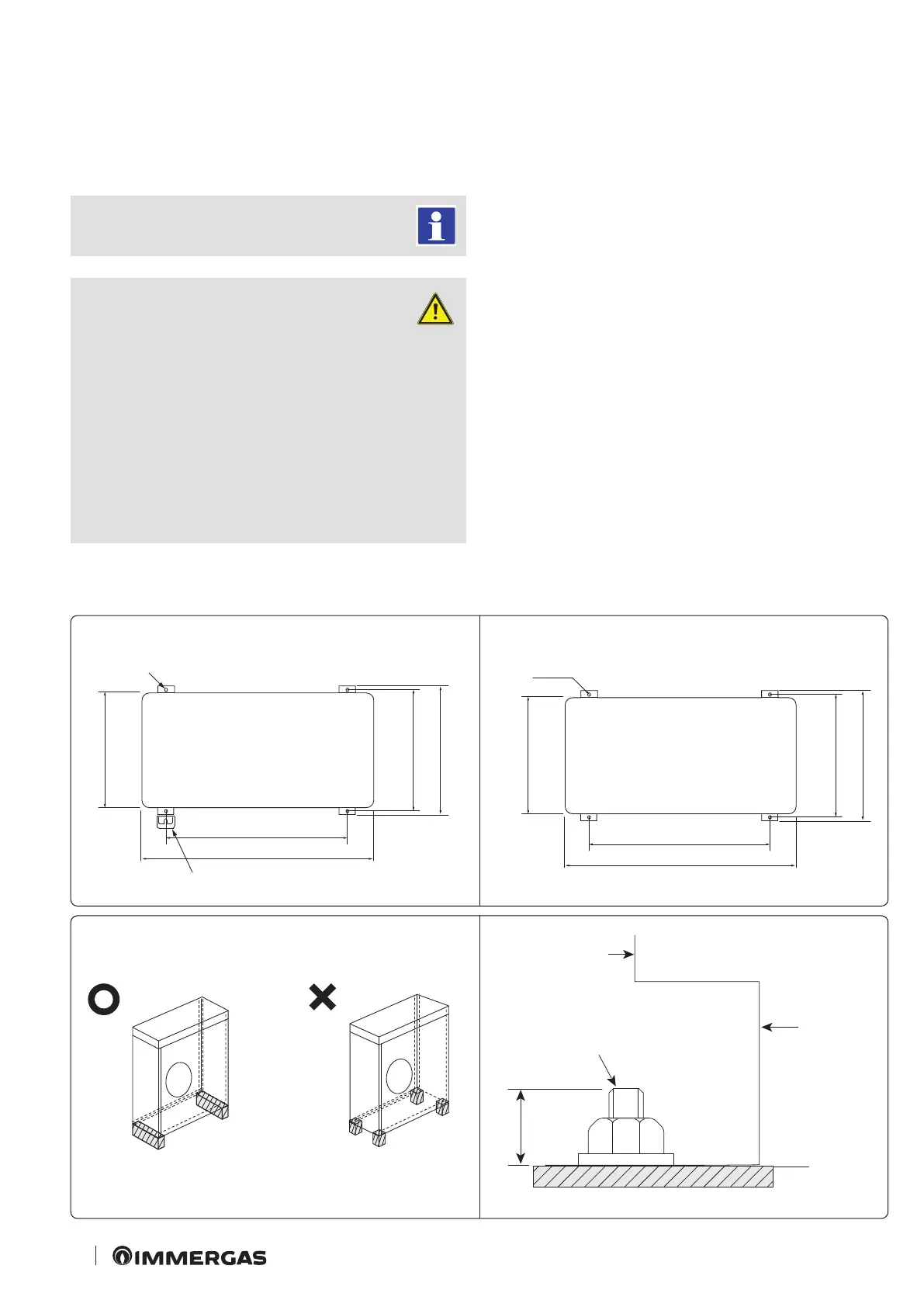 IMMERGAS