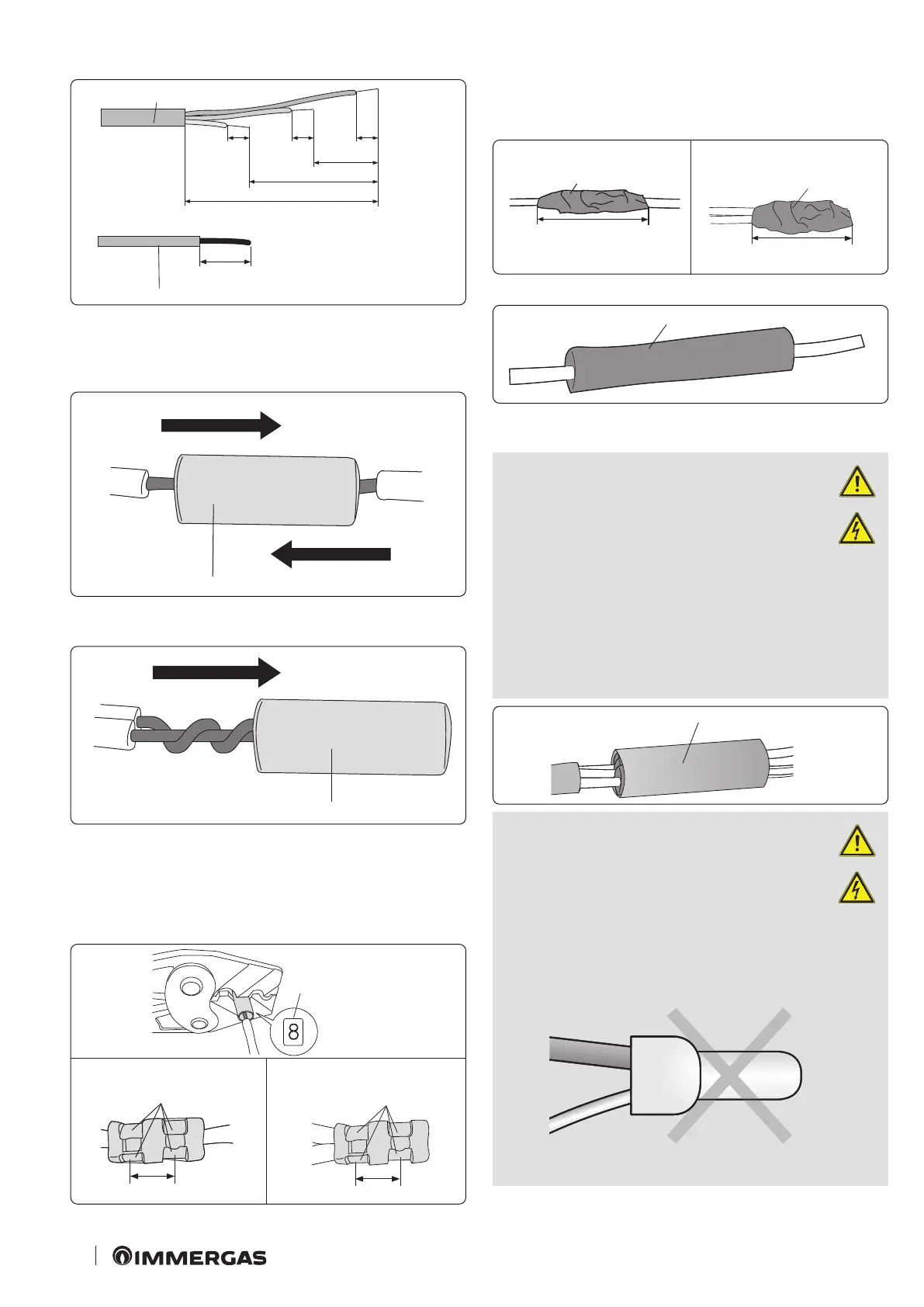 8

IMMERGAS