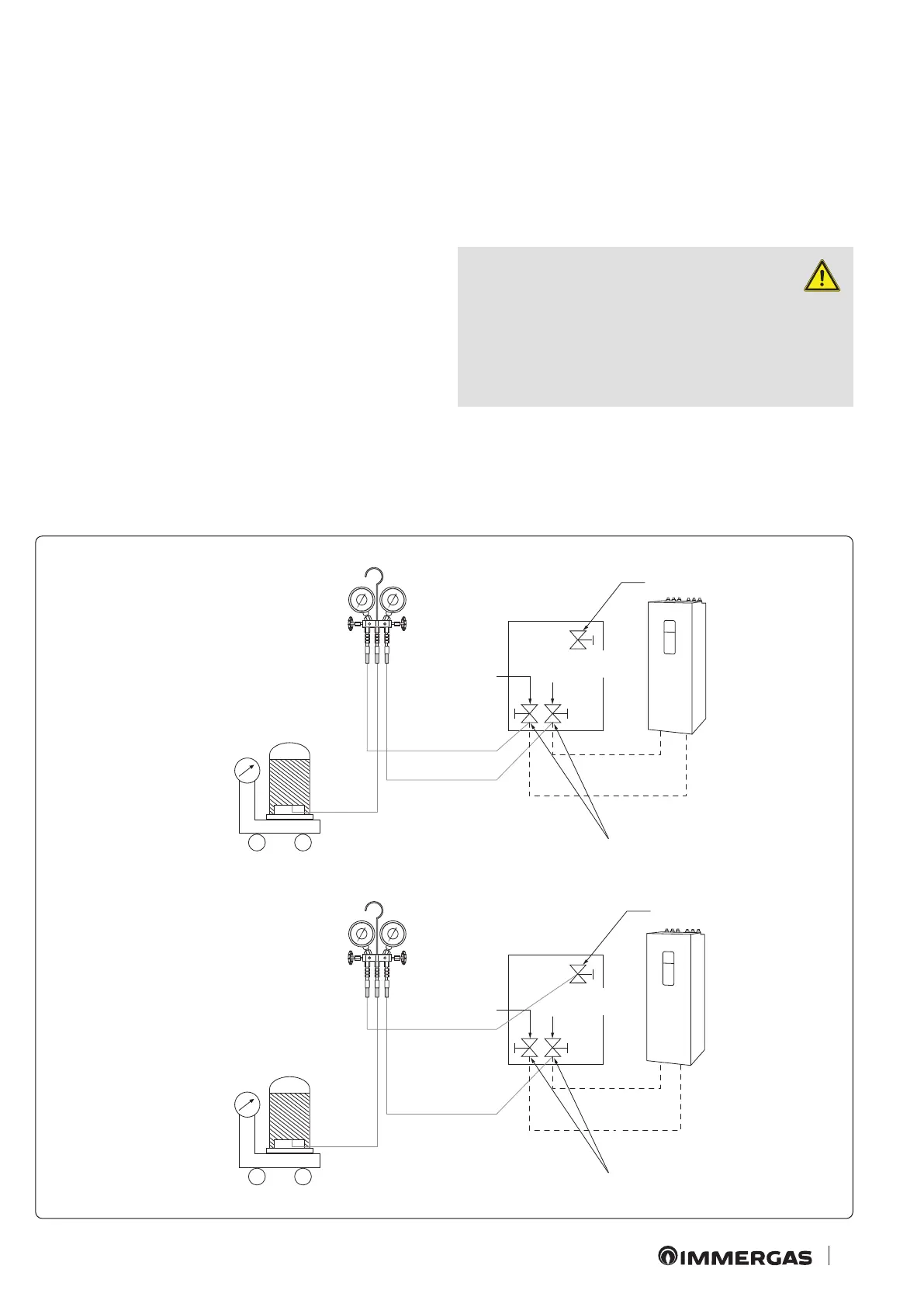 IMMERGAS