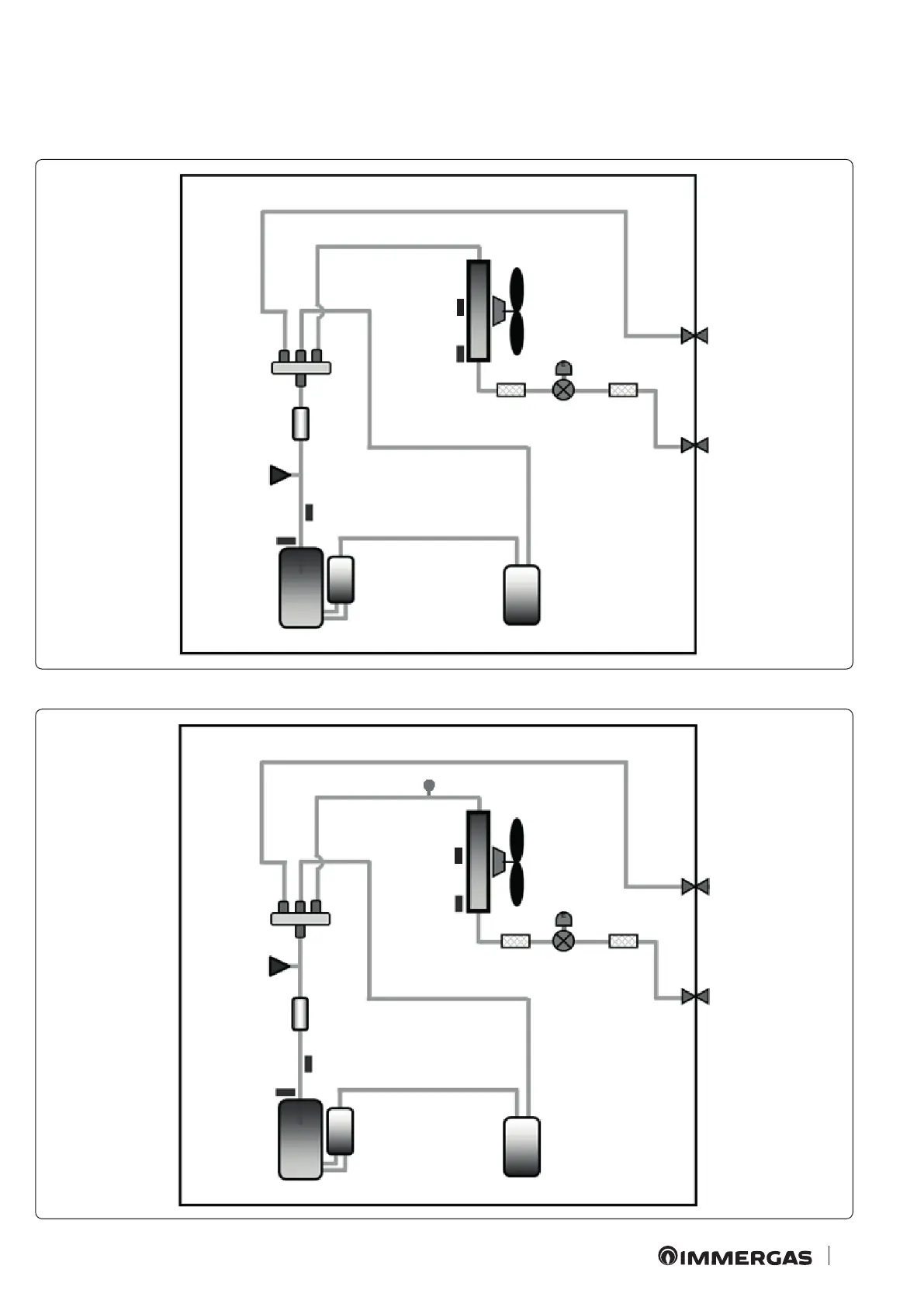 IMMERGAS