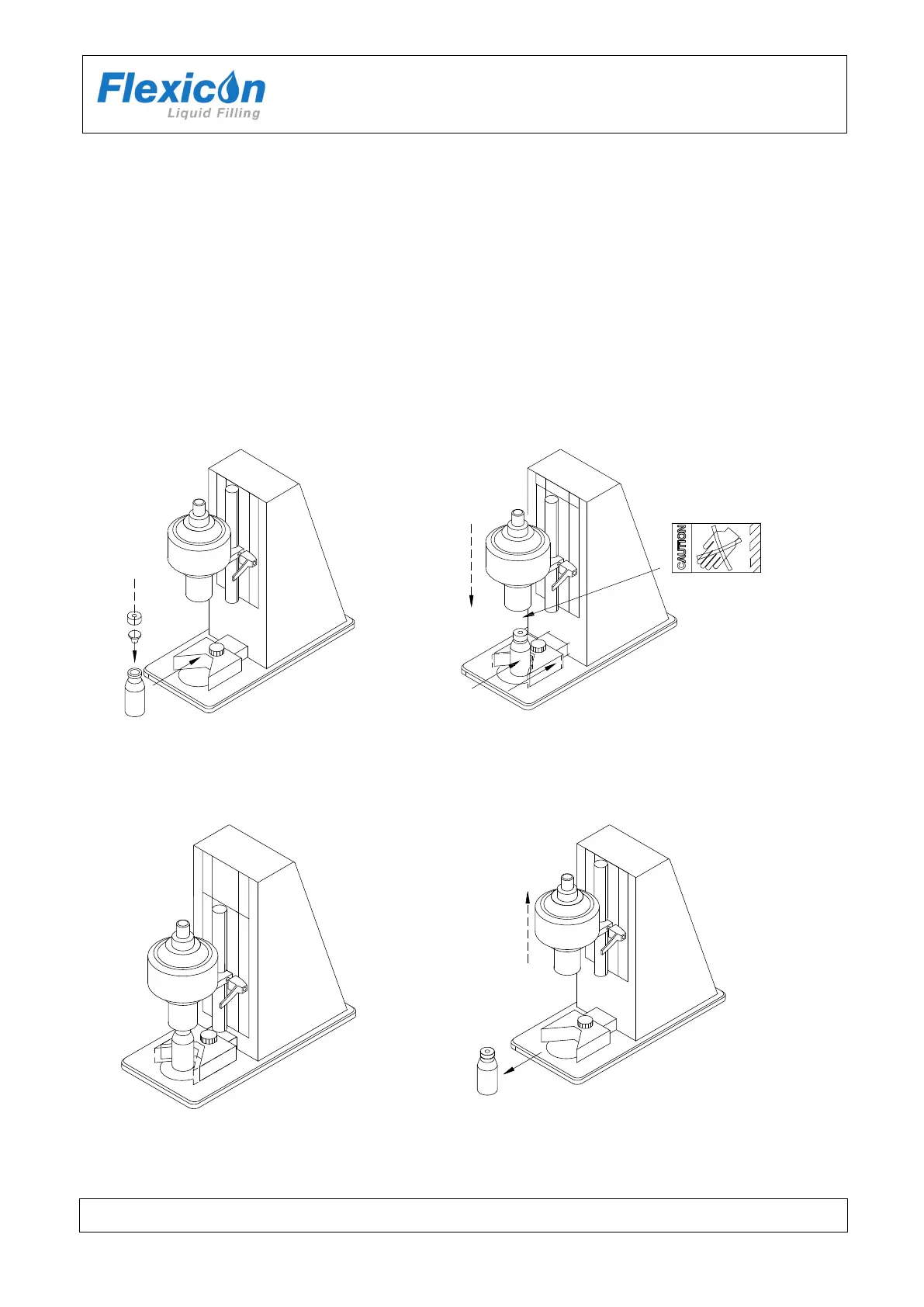 Flexicon
Liquid Filling

CAUTION