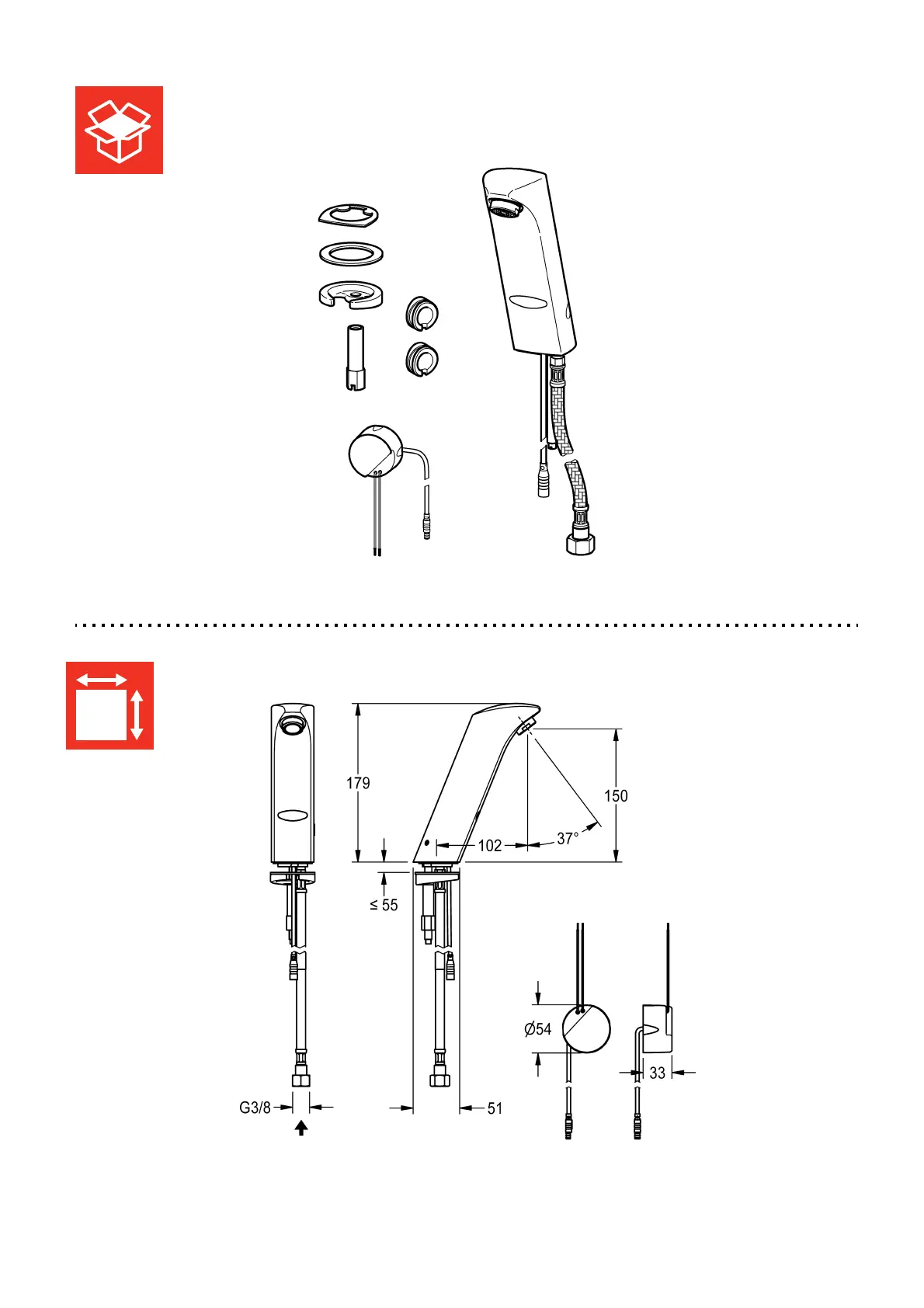 179

150

102

37°

≤ 55

Ø54

33

G3/8

51