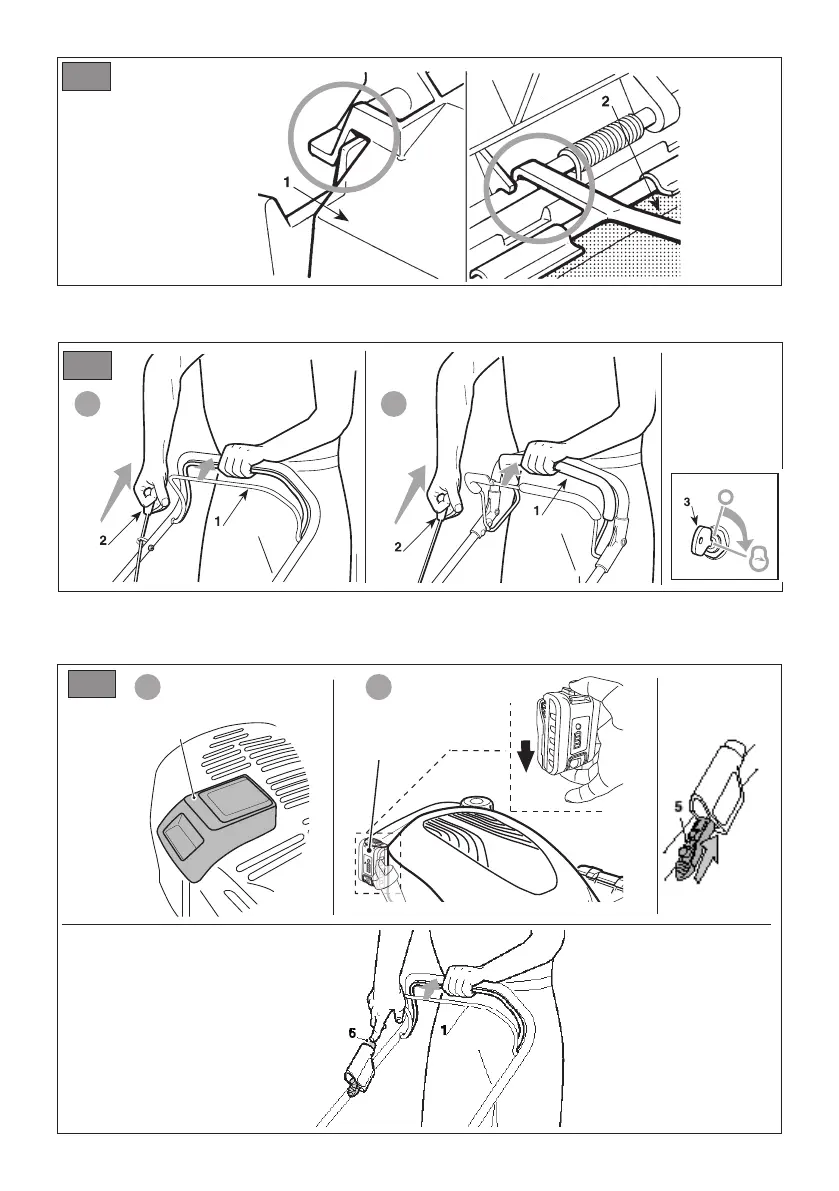 1
2

2
1
2
1
3

5

6
1