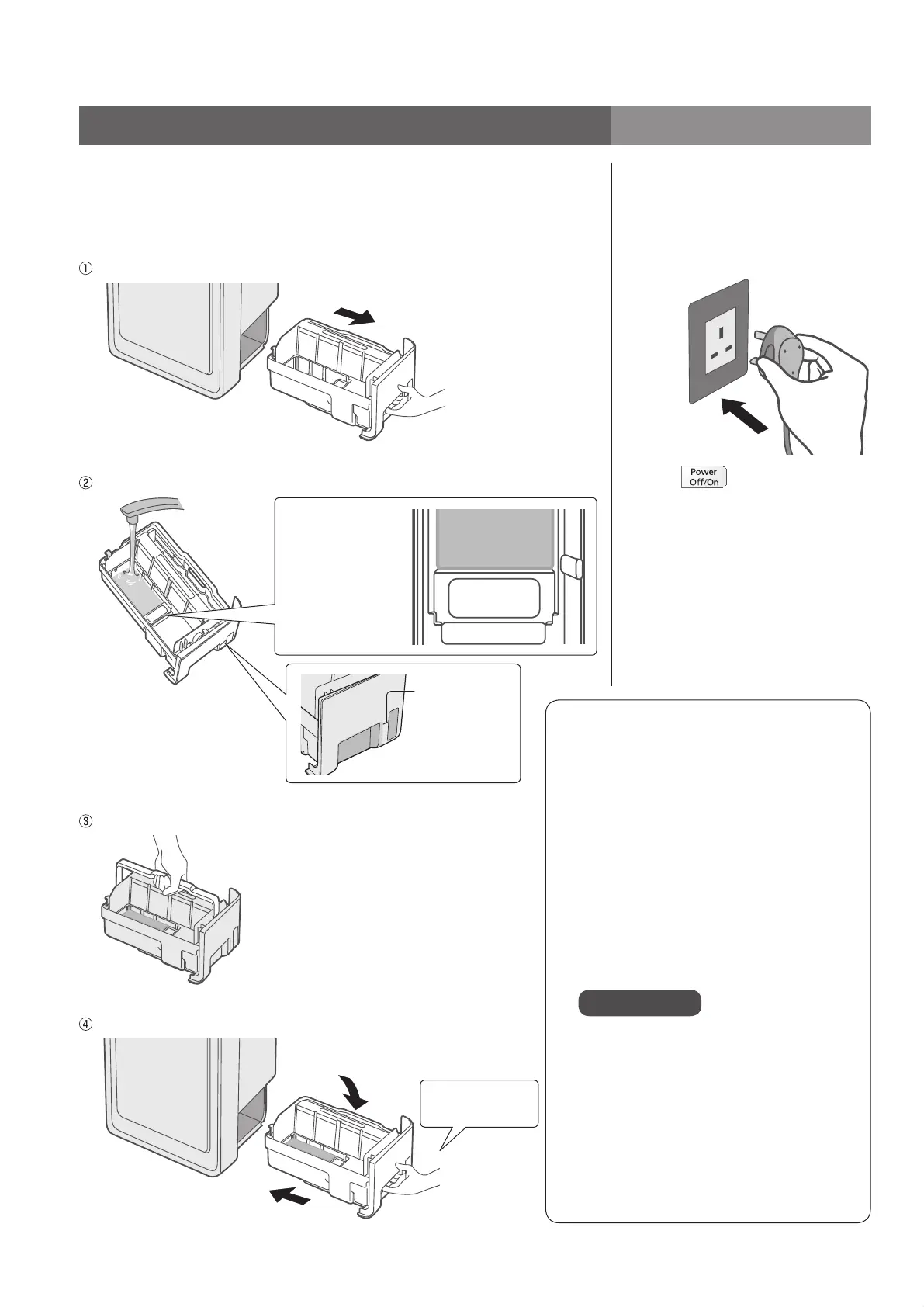 ①

②

③

④

Power Off/On