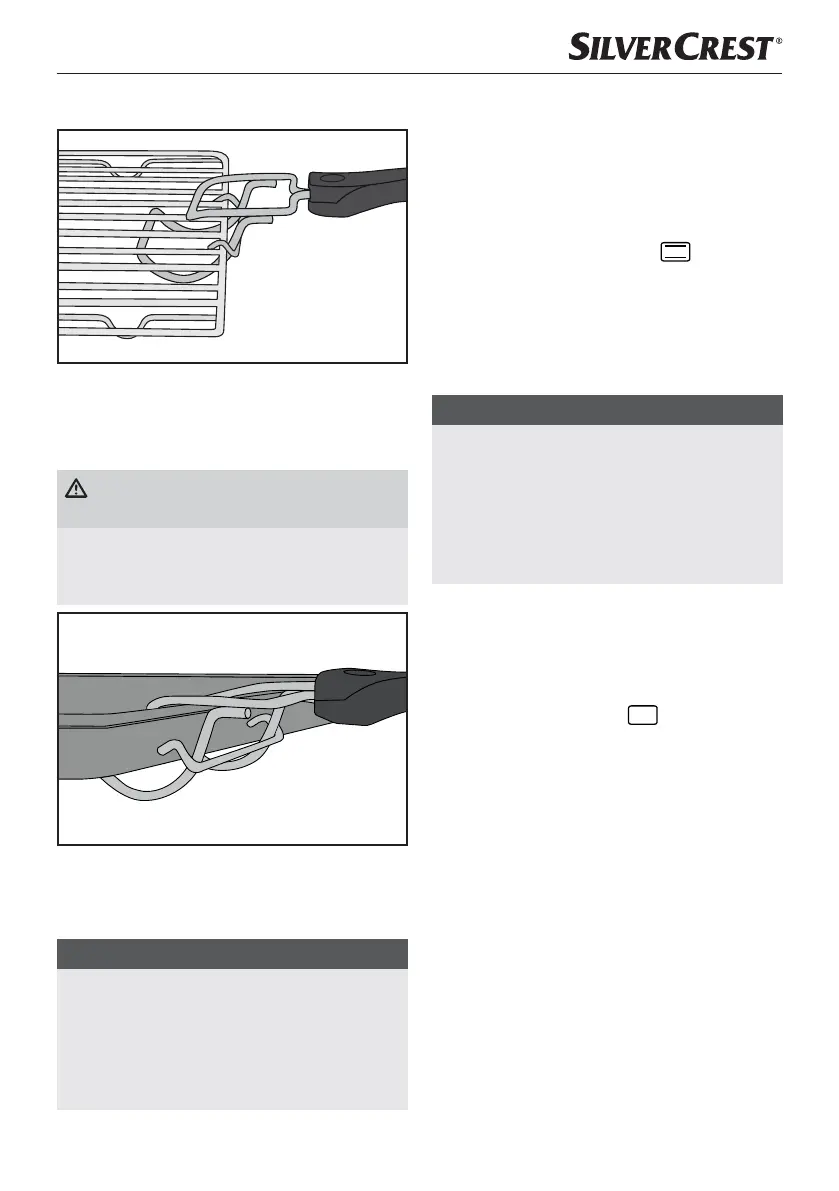 SILVERCREST®