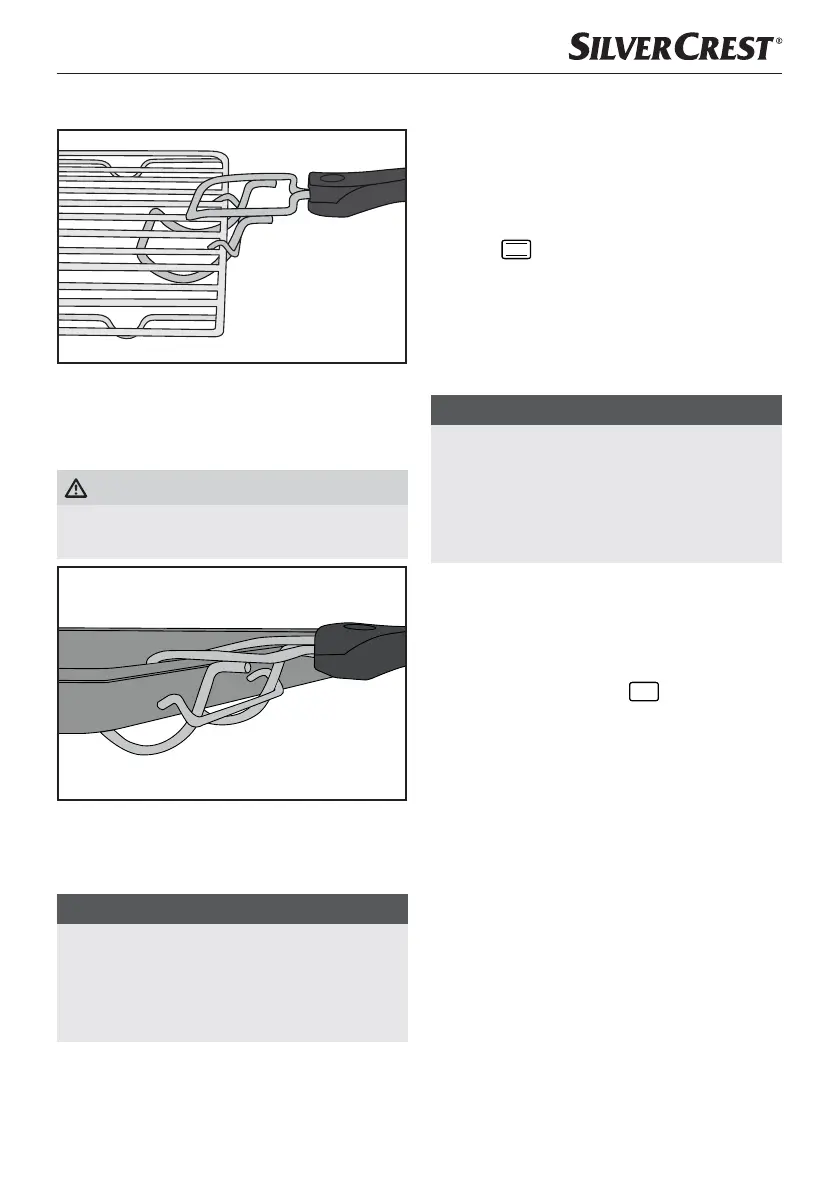 SILVERCREST®