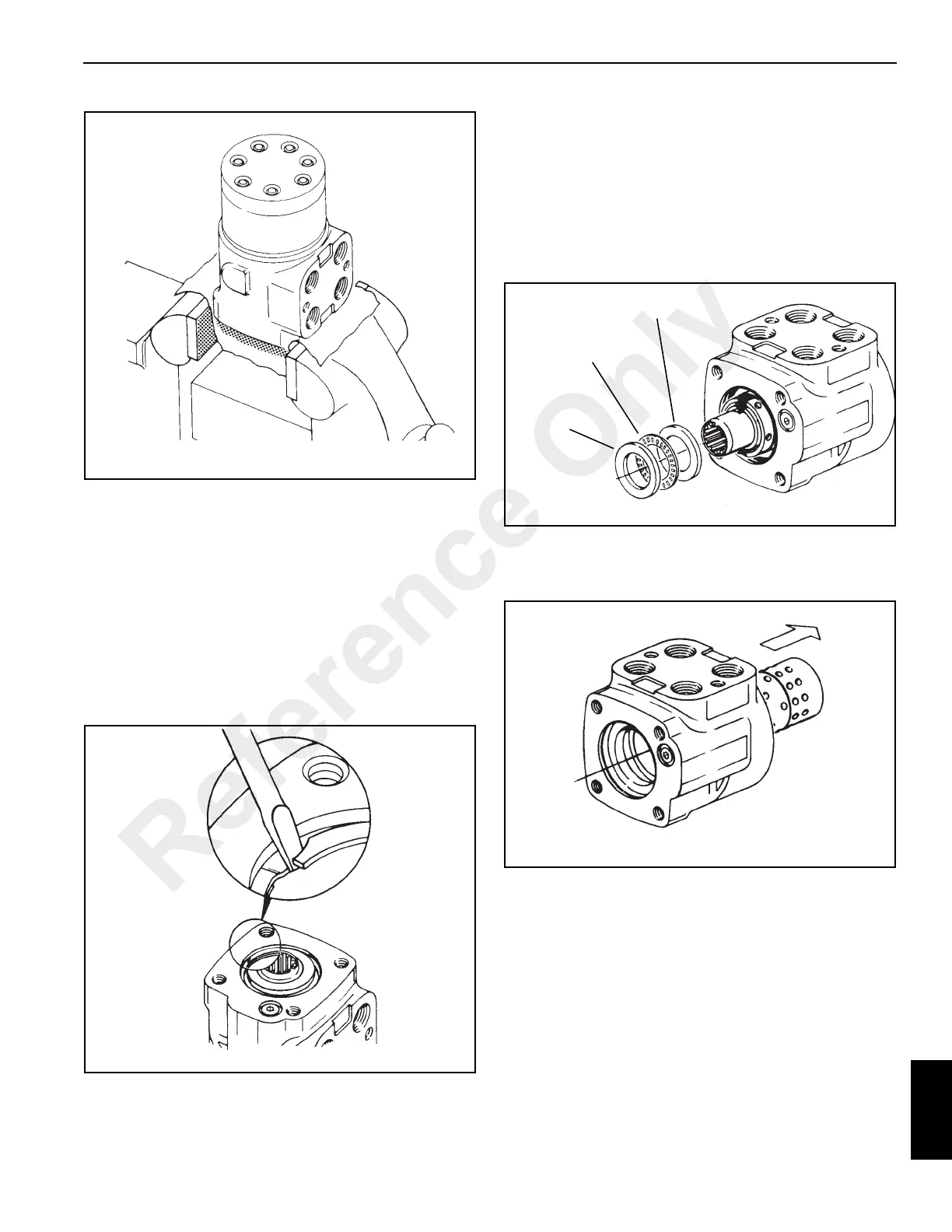 Reference Only