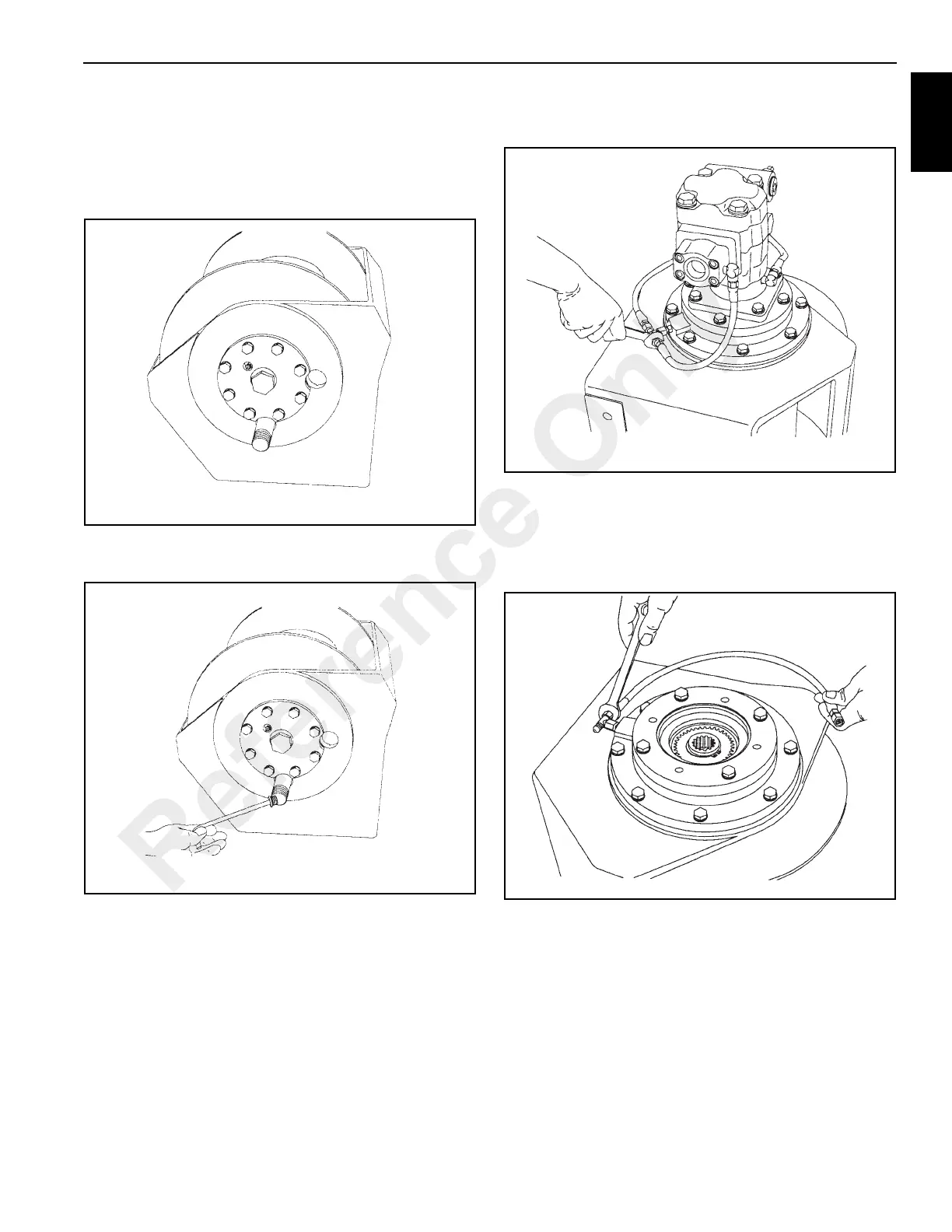 Reference Only