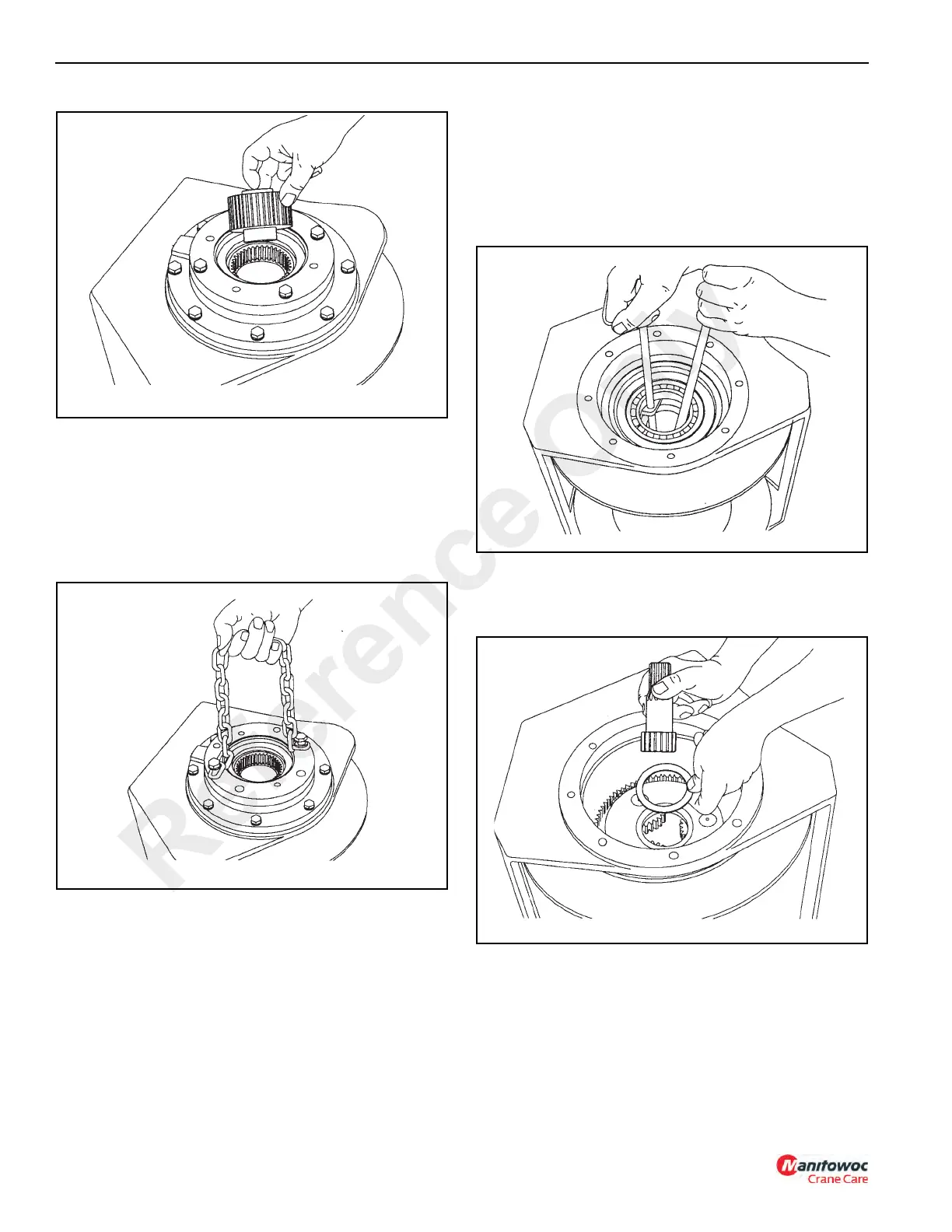 Reference Only

Manitowoc
Crane Care