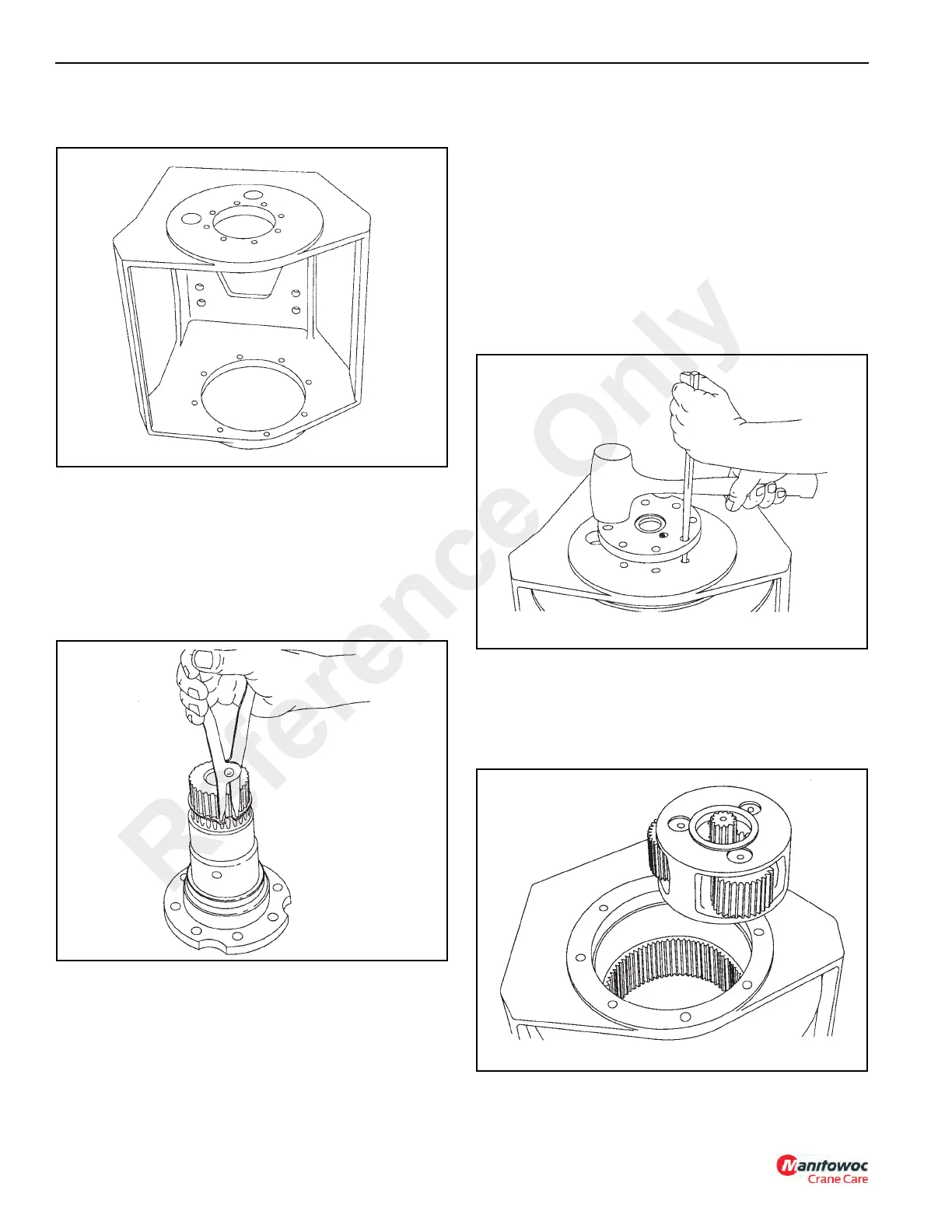 Reference Only

Manitowoc
Crane Care