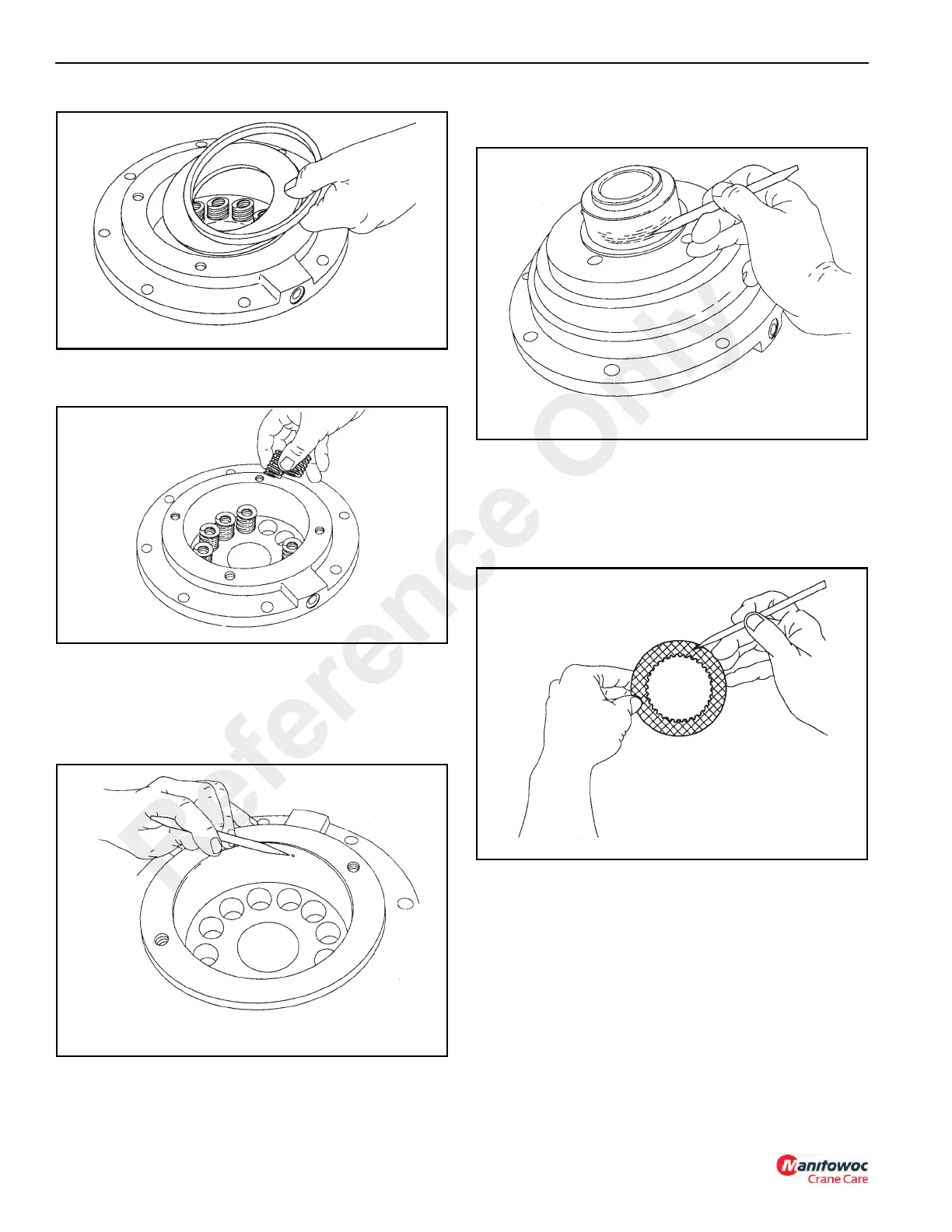 Reference Only

Manitowoc
Crane Care