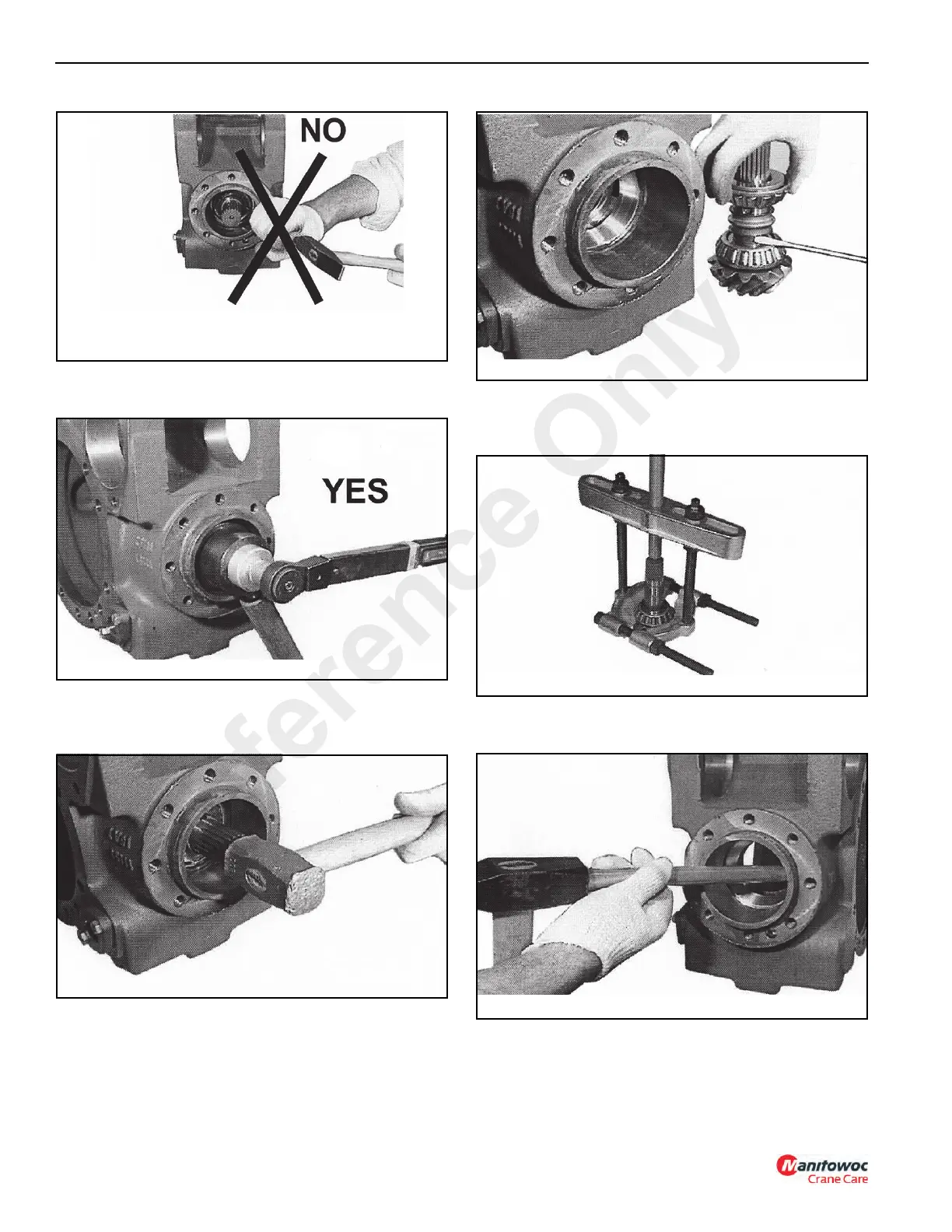 NO

YES

ference Only

Manitowoc
Crane Care