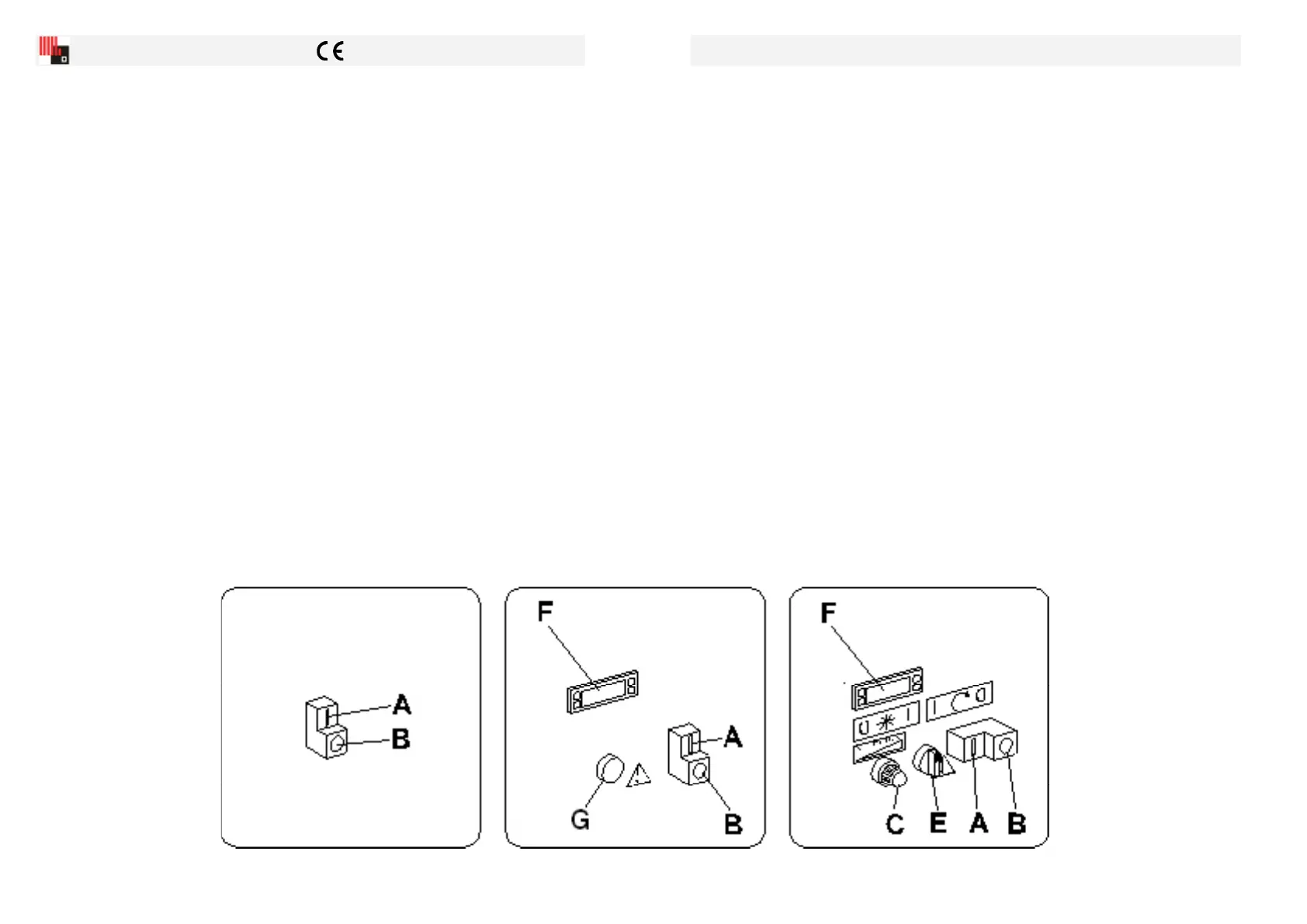 CE

A
B

F
A
G
B

F
C
E
A
B