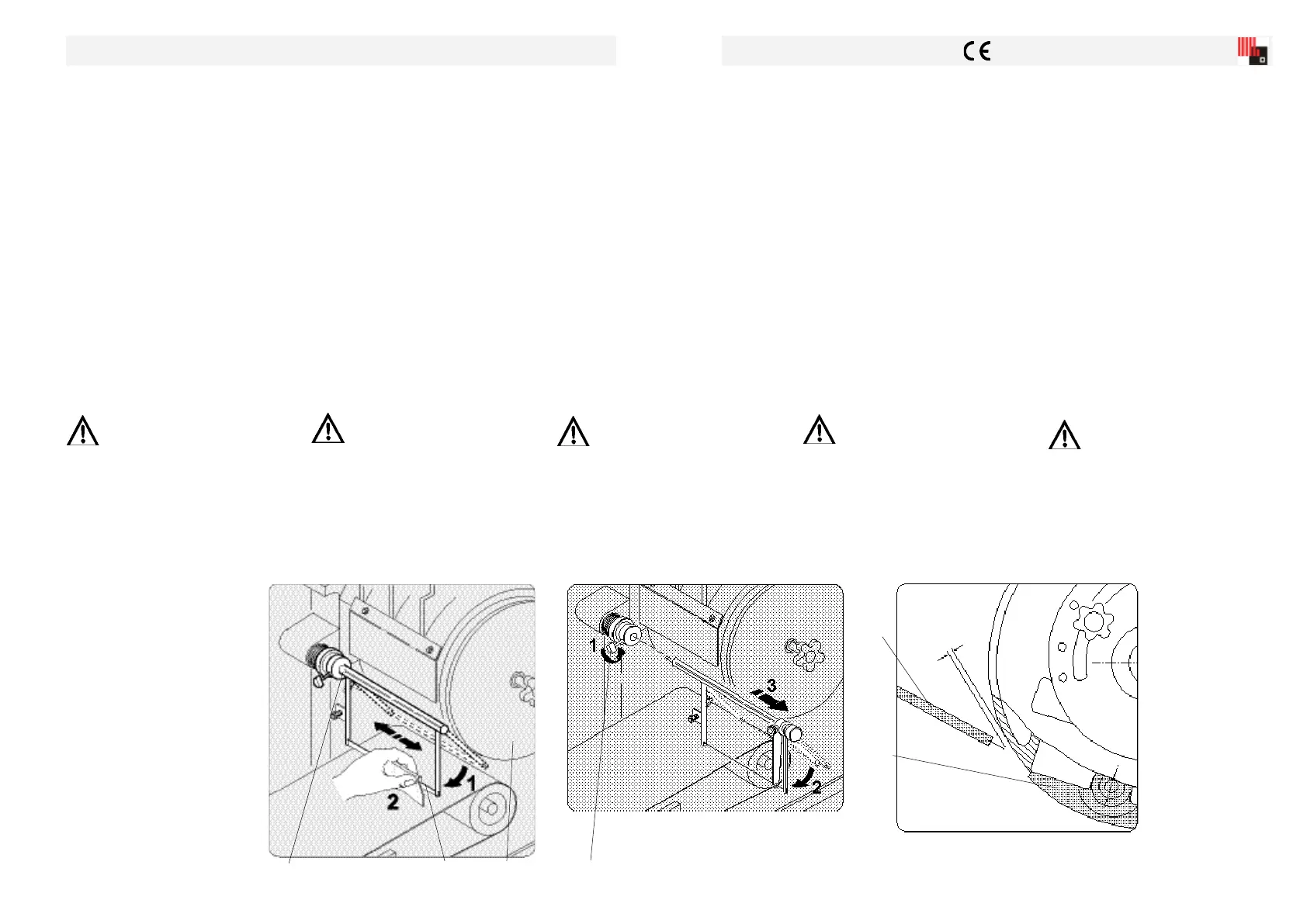 CE

1
2

1
3
2