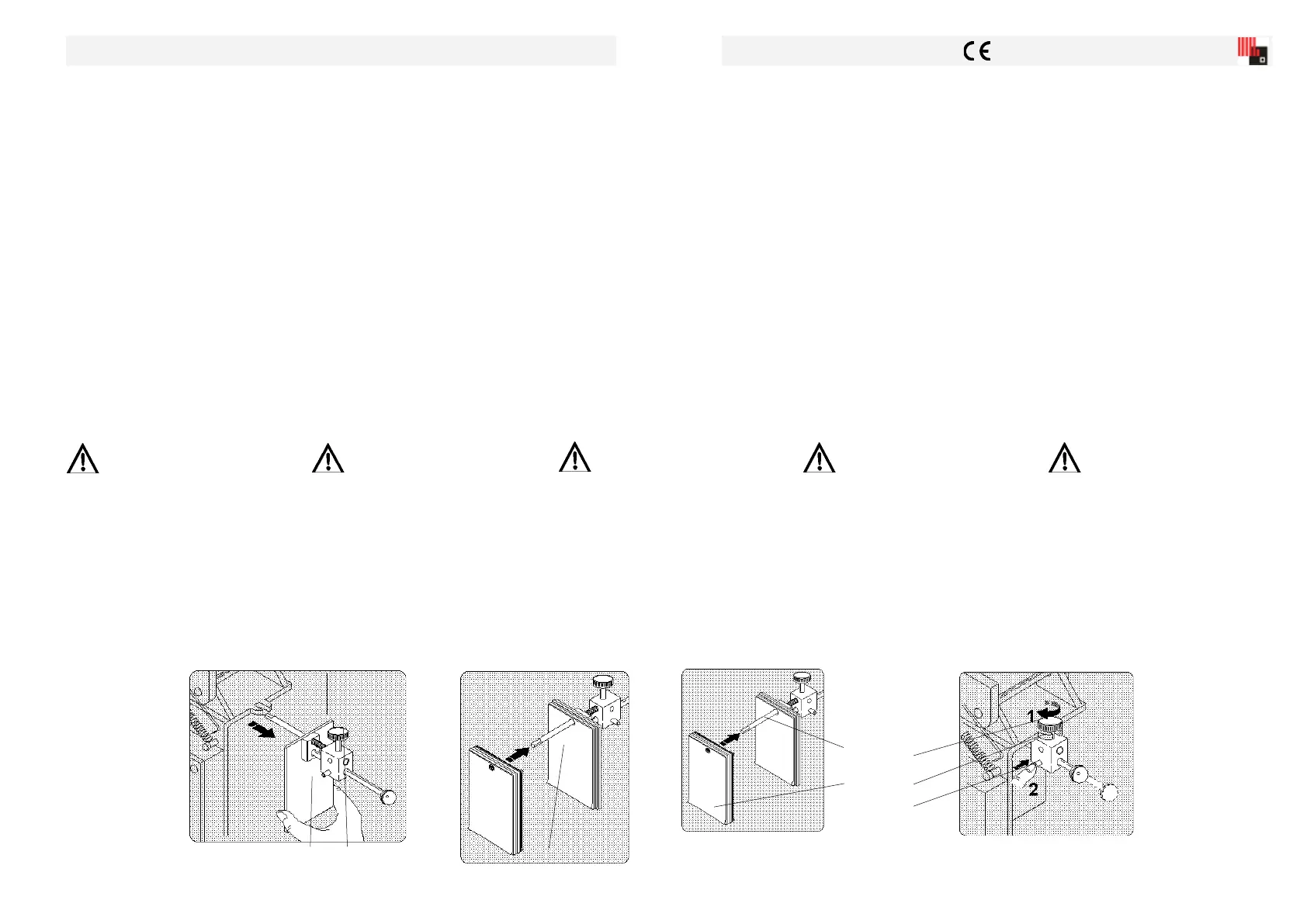 CE

1

2