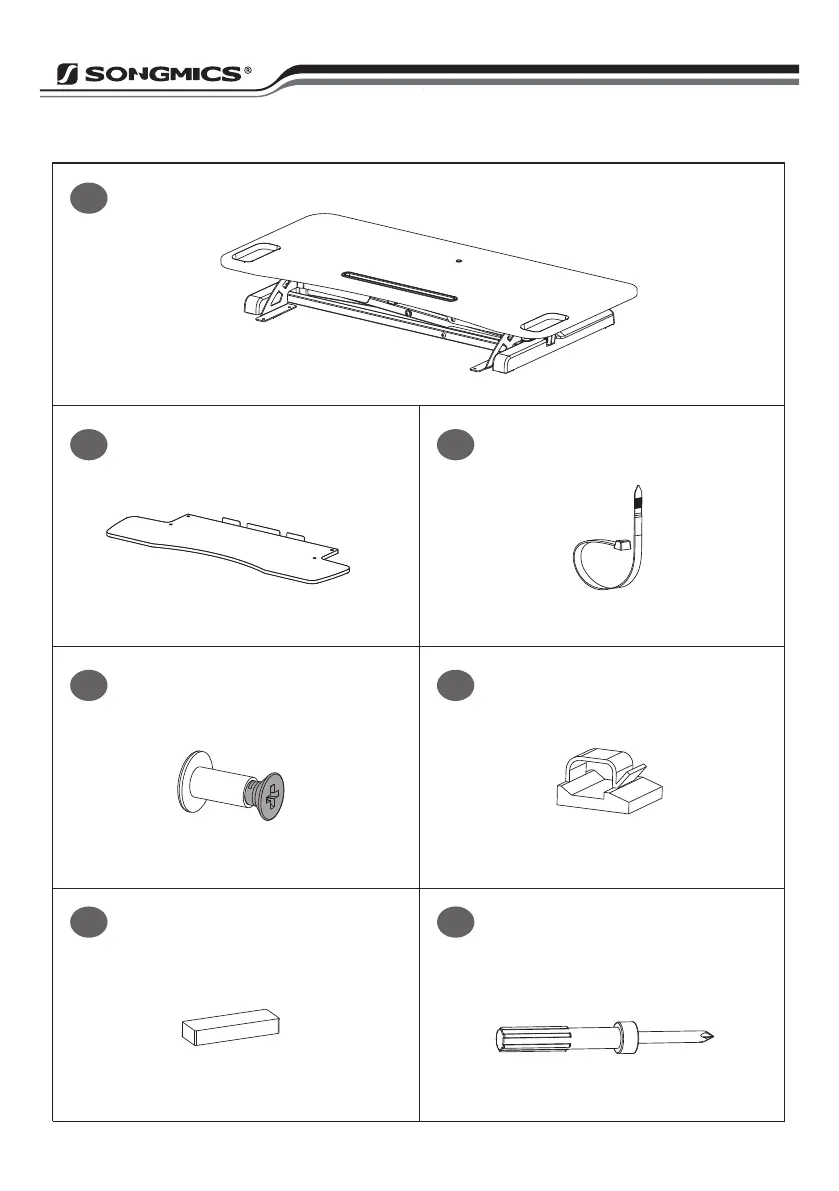 SONGMICS®