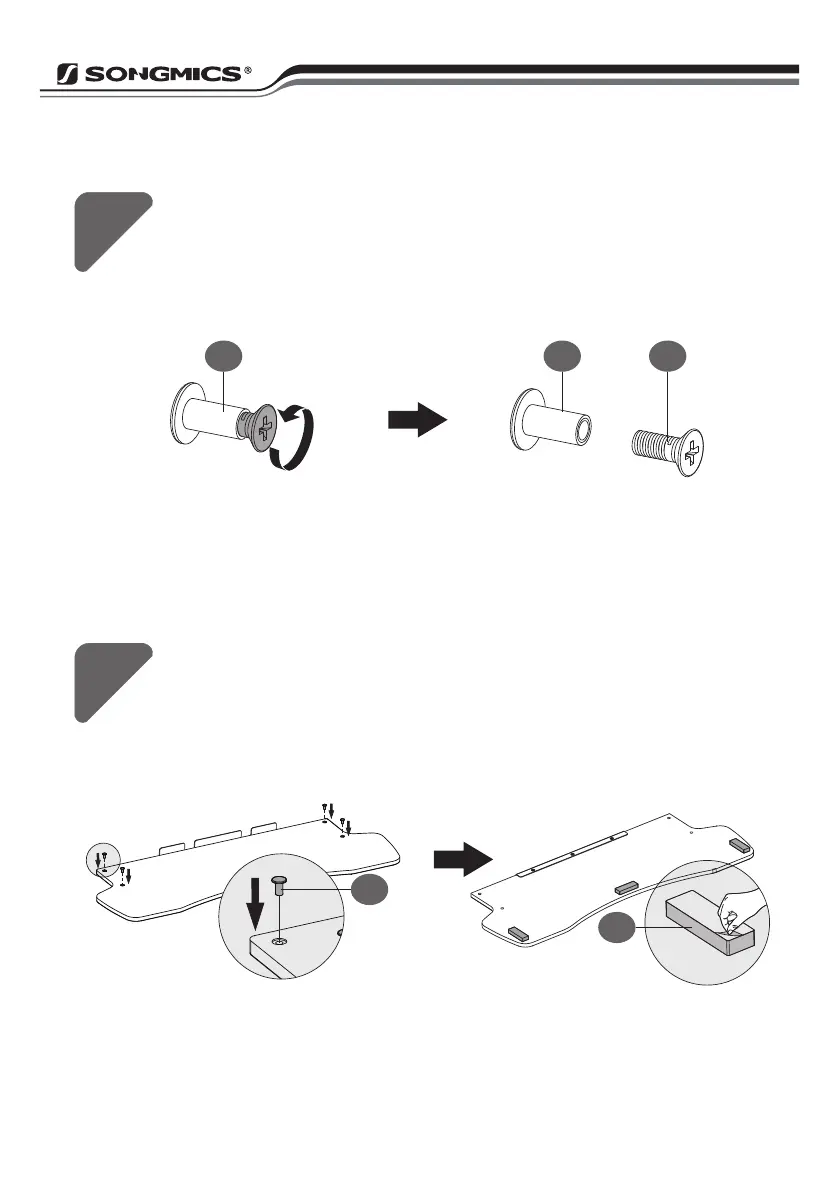 SONGMICS®