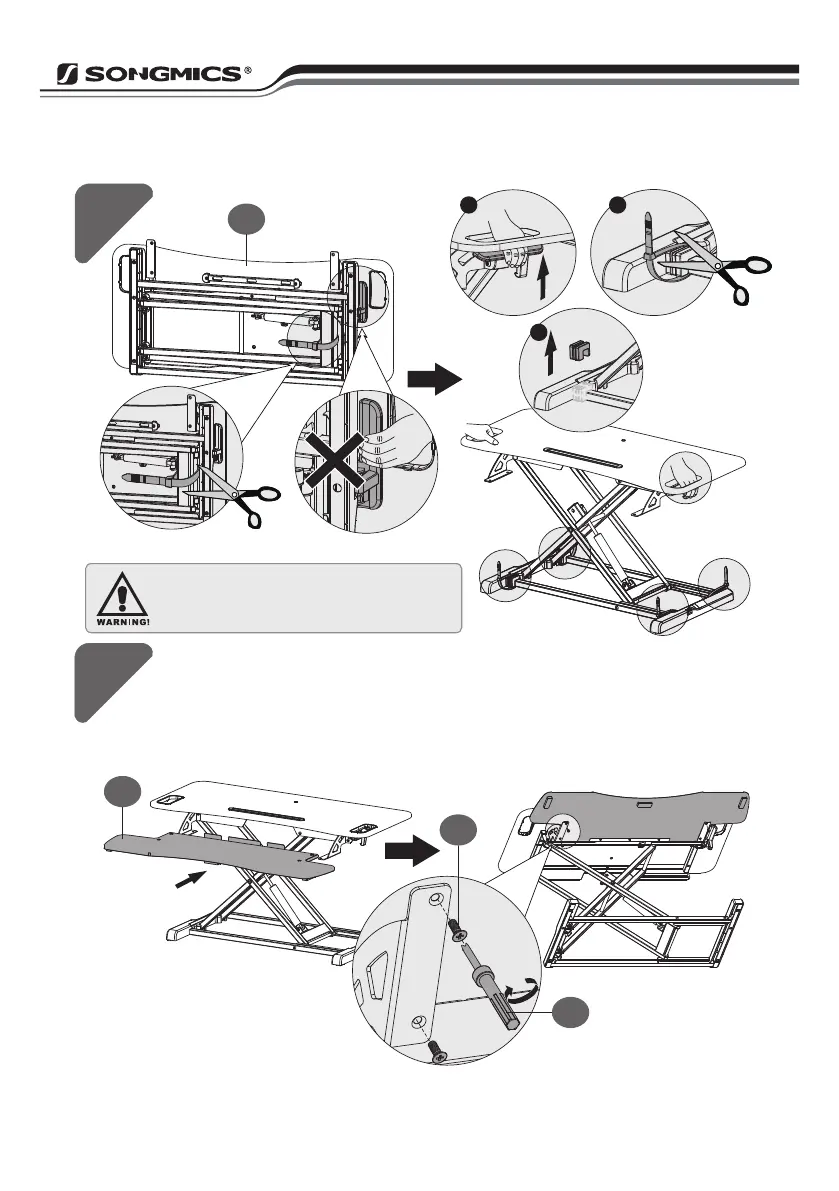 SONGMICS®

WARNING!