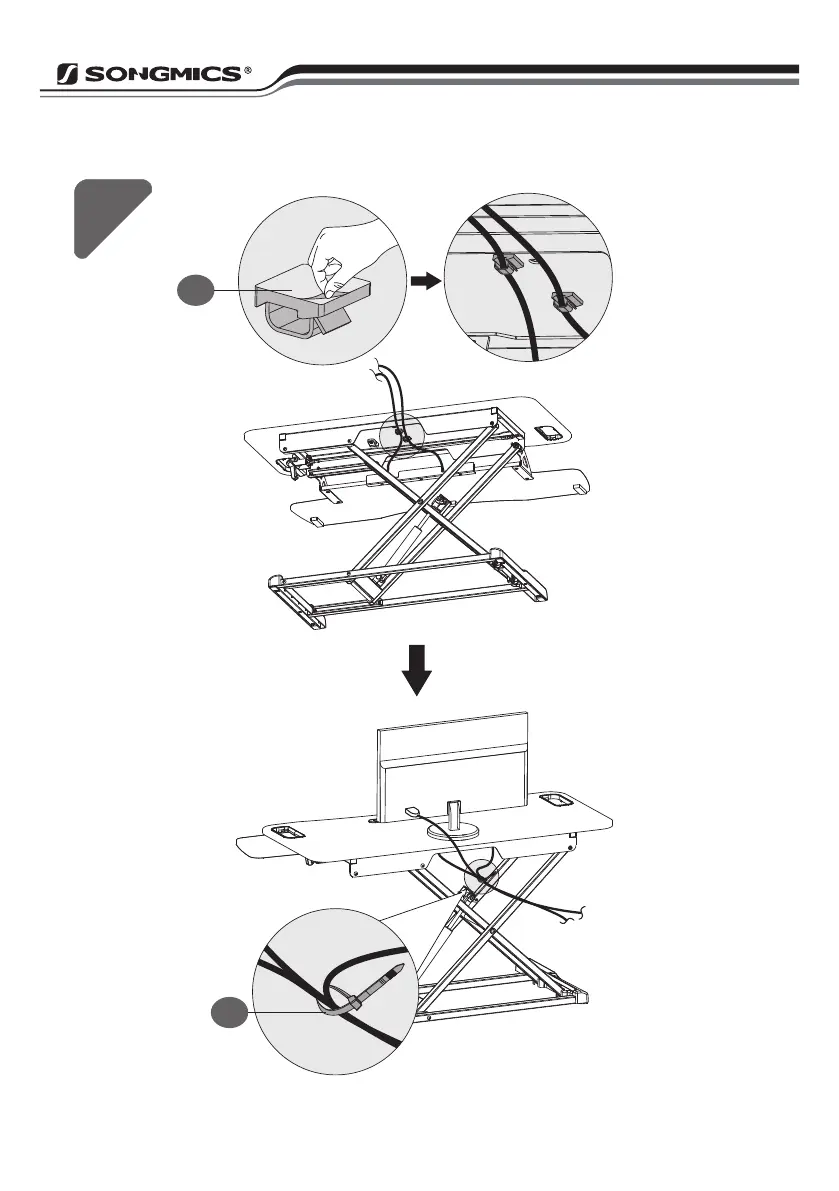 SONGMICS®