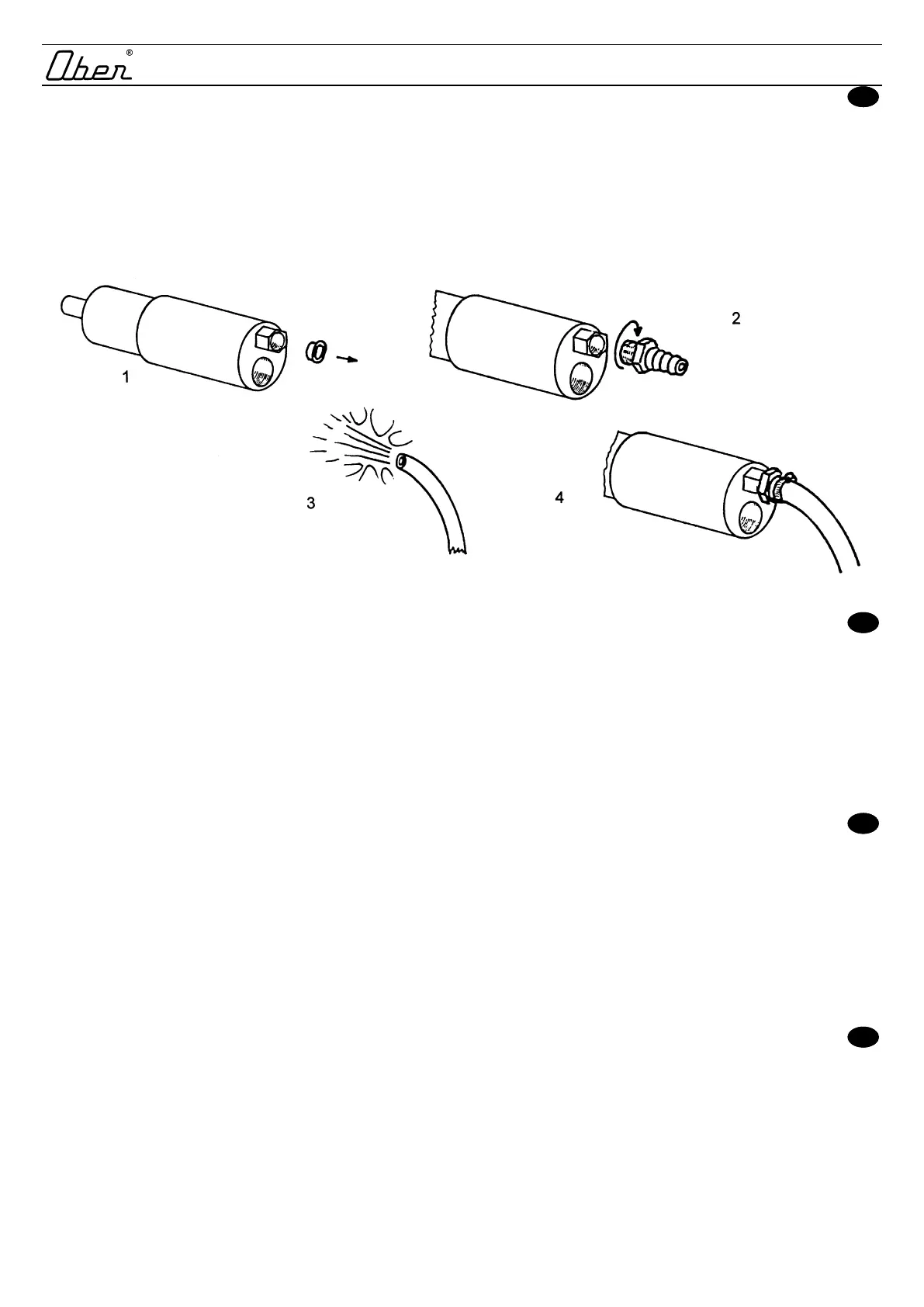 Ober®

1

2

3

4