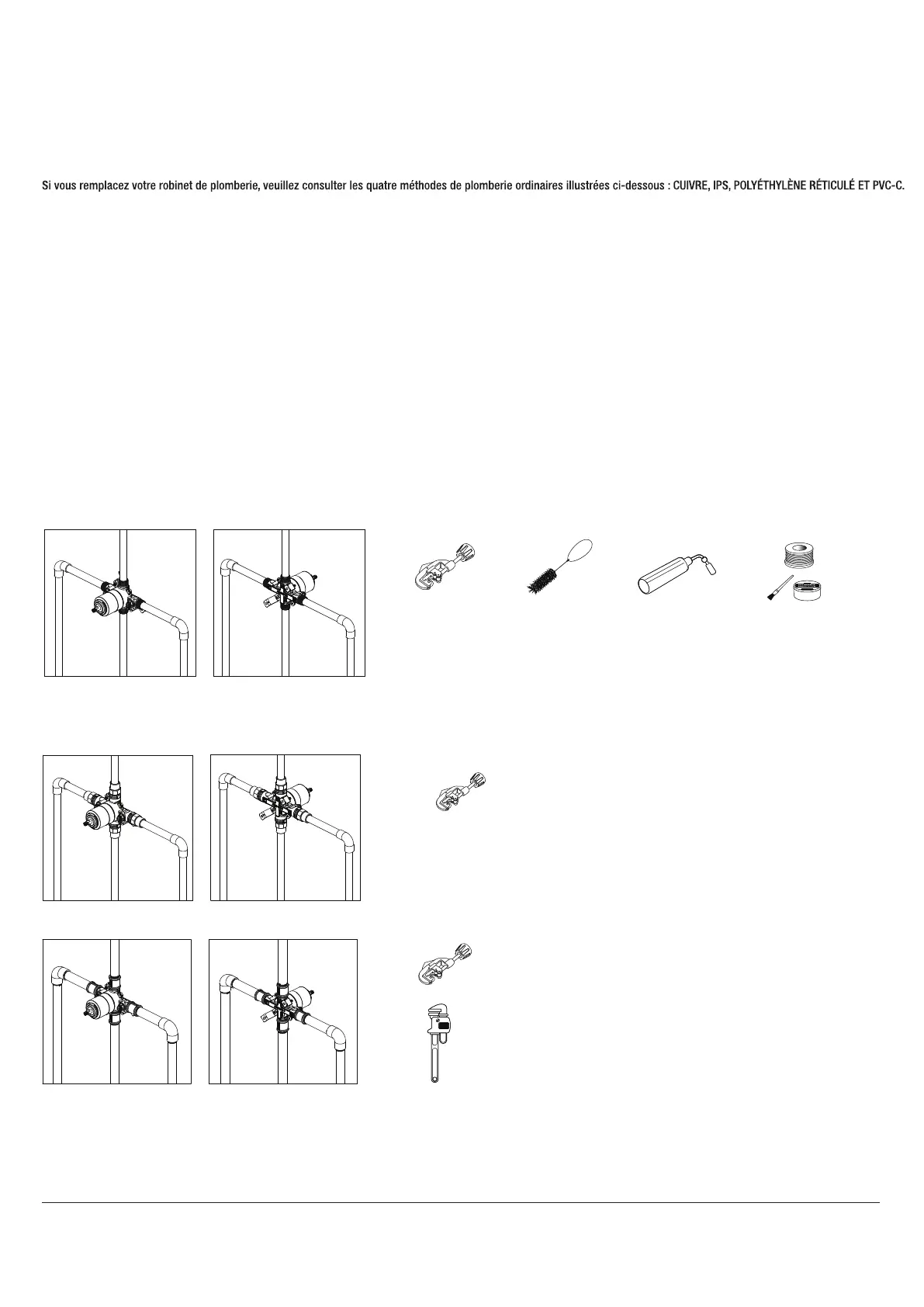 Si vous remplacez votre robinet de plomberie, veuillez consulter les quatre méthodes de plomberie ordinaires illustrées ci-dessous : CUIVRE, IPS, POLYÉTHYLÈNE RÉTICULÉ ET PVC-C.