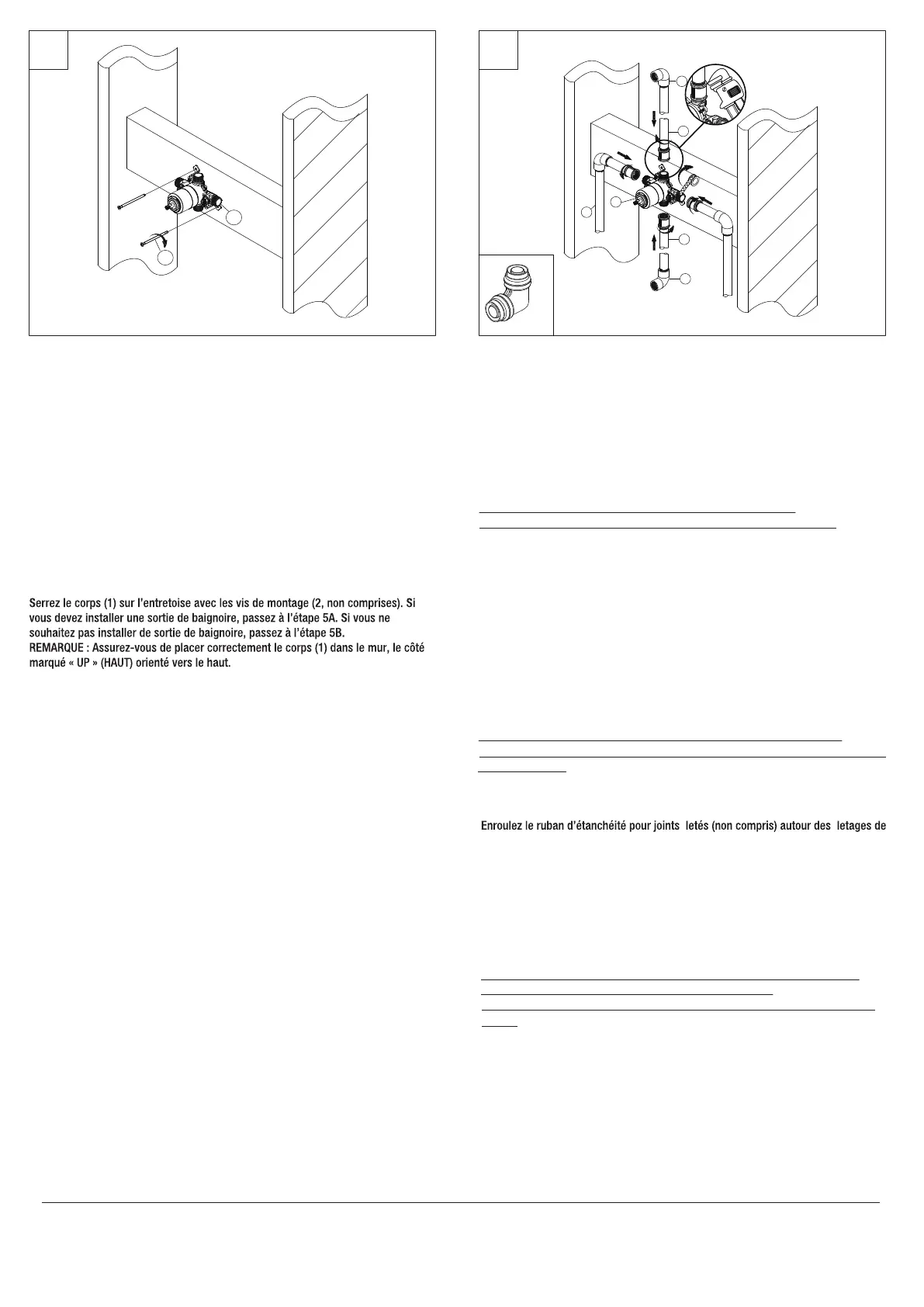 Serrez le corps (1) sur l'entretoise avec les vis de montage (2, non comprises). Si vous devez installer une sortie de baignoire, passez à l'étape 5A. Si vous ne souhaitez pas installer de sortie de baignoire, passez à l'étape 5B.
REMARQUE : Assurez-vous de placer correctement le corps (1) dans le mur, le côté marqué « UP » (HAUT) orienté vers le haut.

Enroulez le ruban d'étanchéité pour joints letés (non compris) autour des letages de