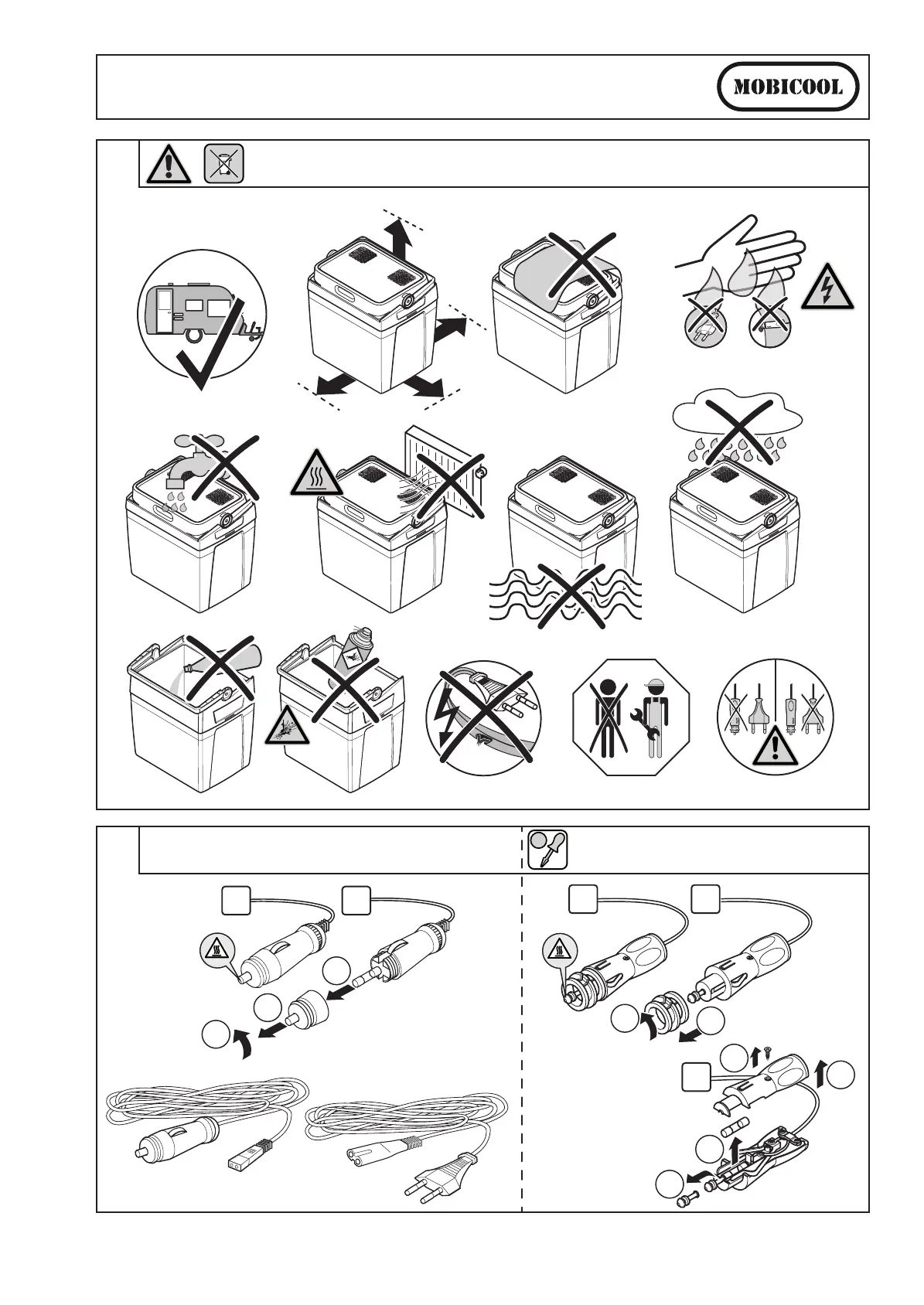 MOBICOOL