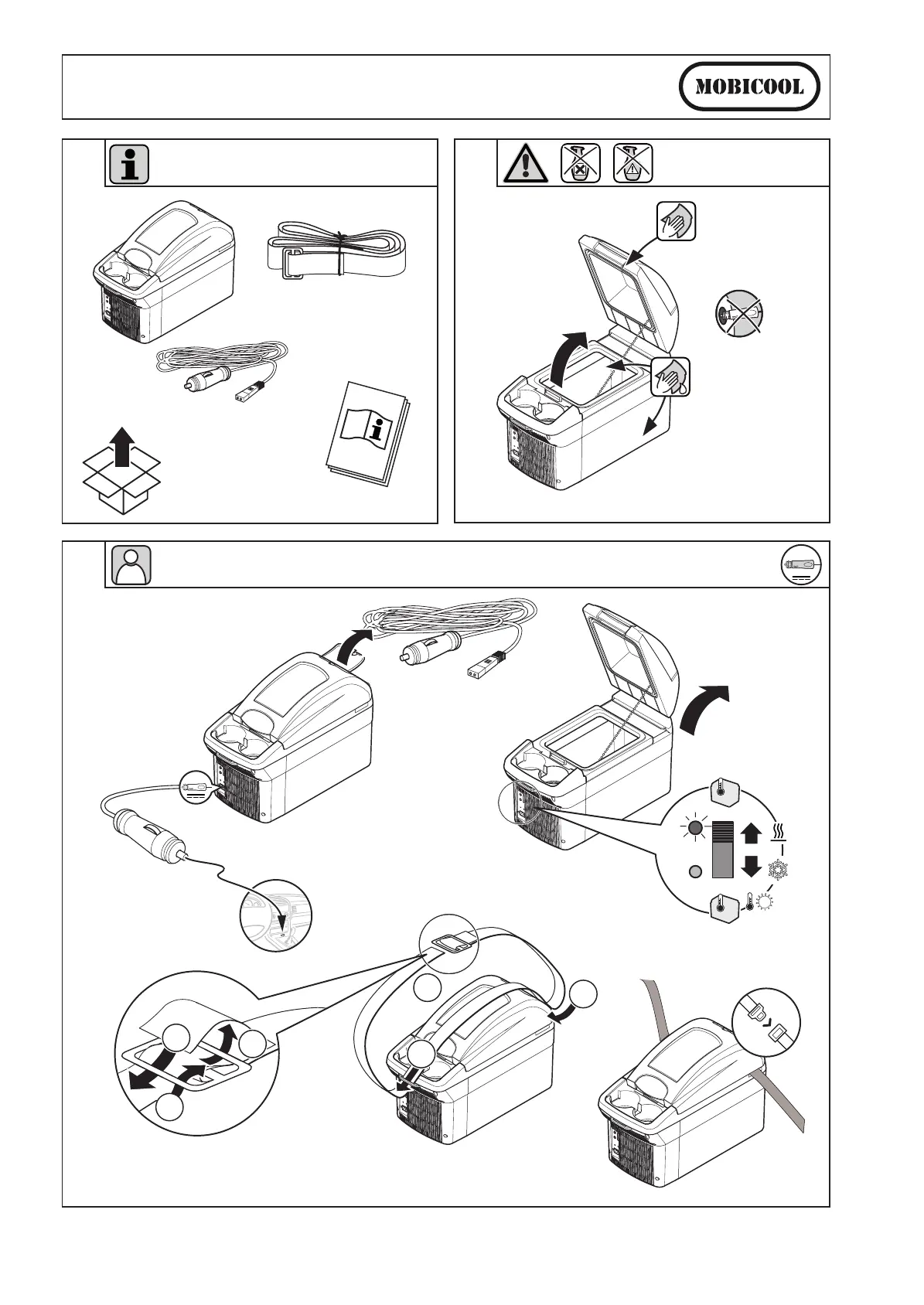 MOBICOOL