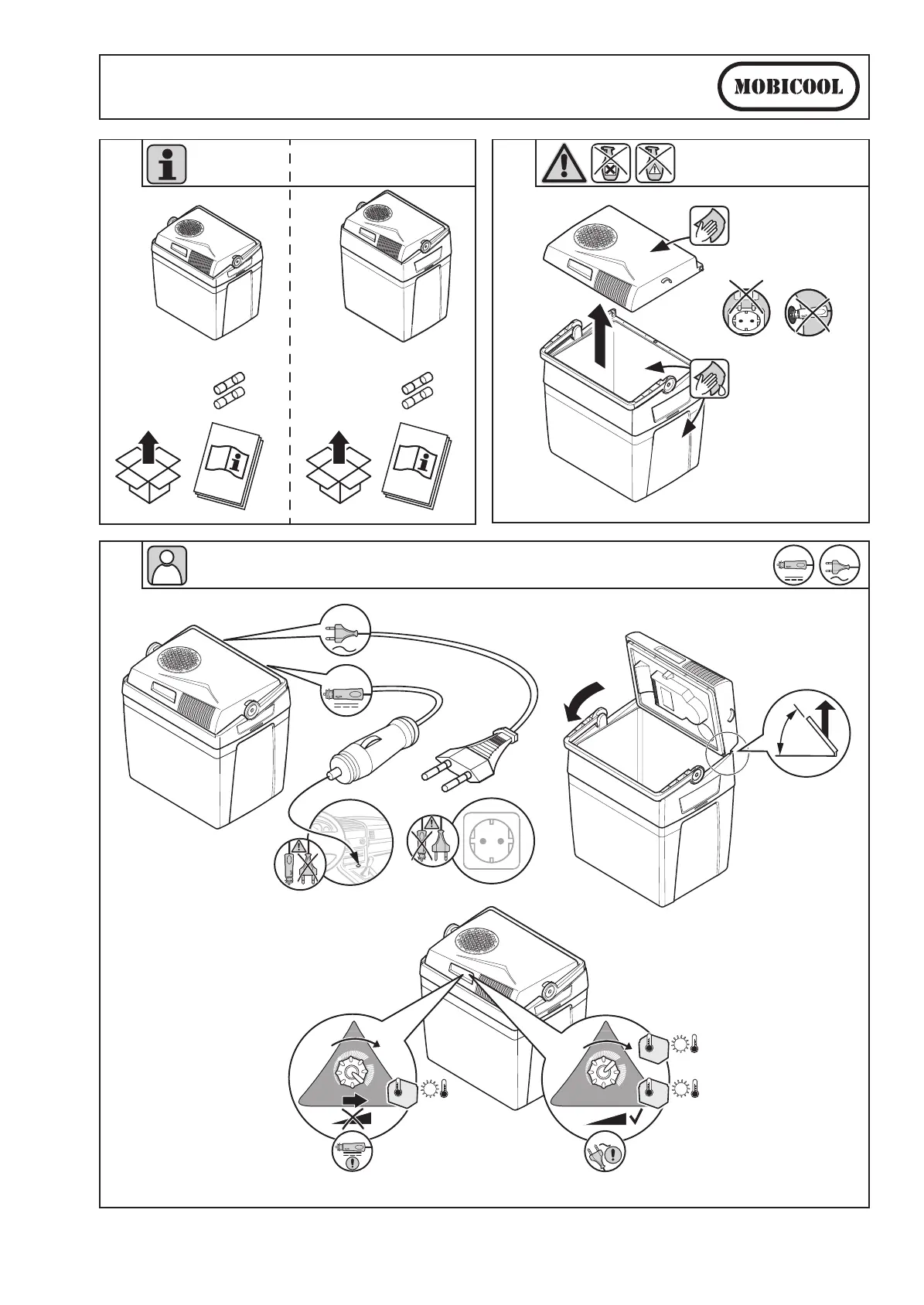 MOBICOOL