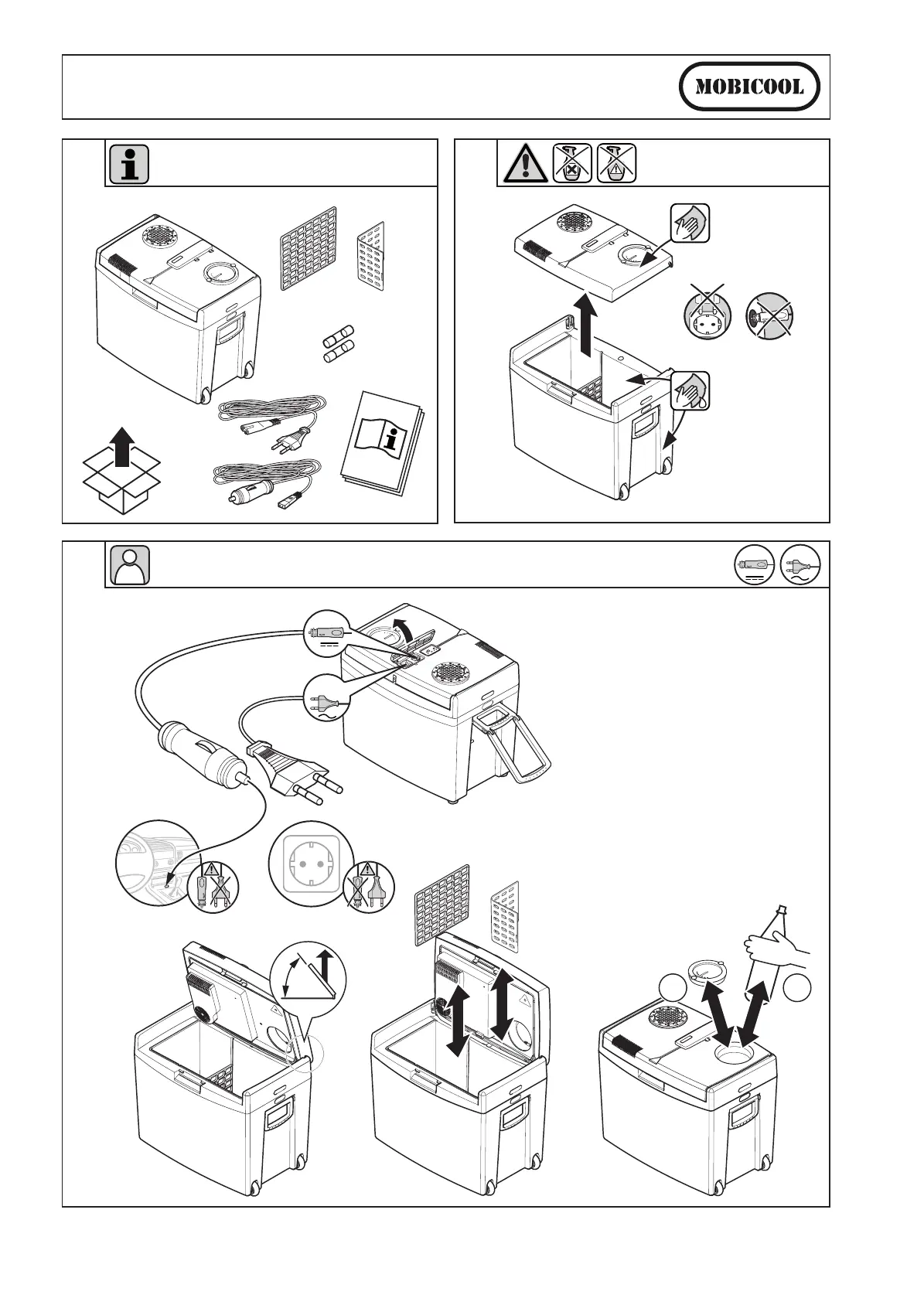 MOBICOOL