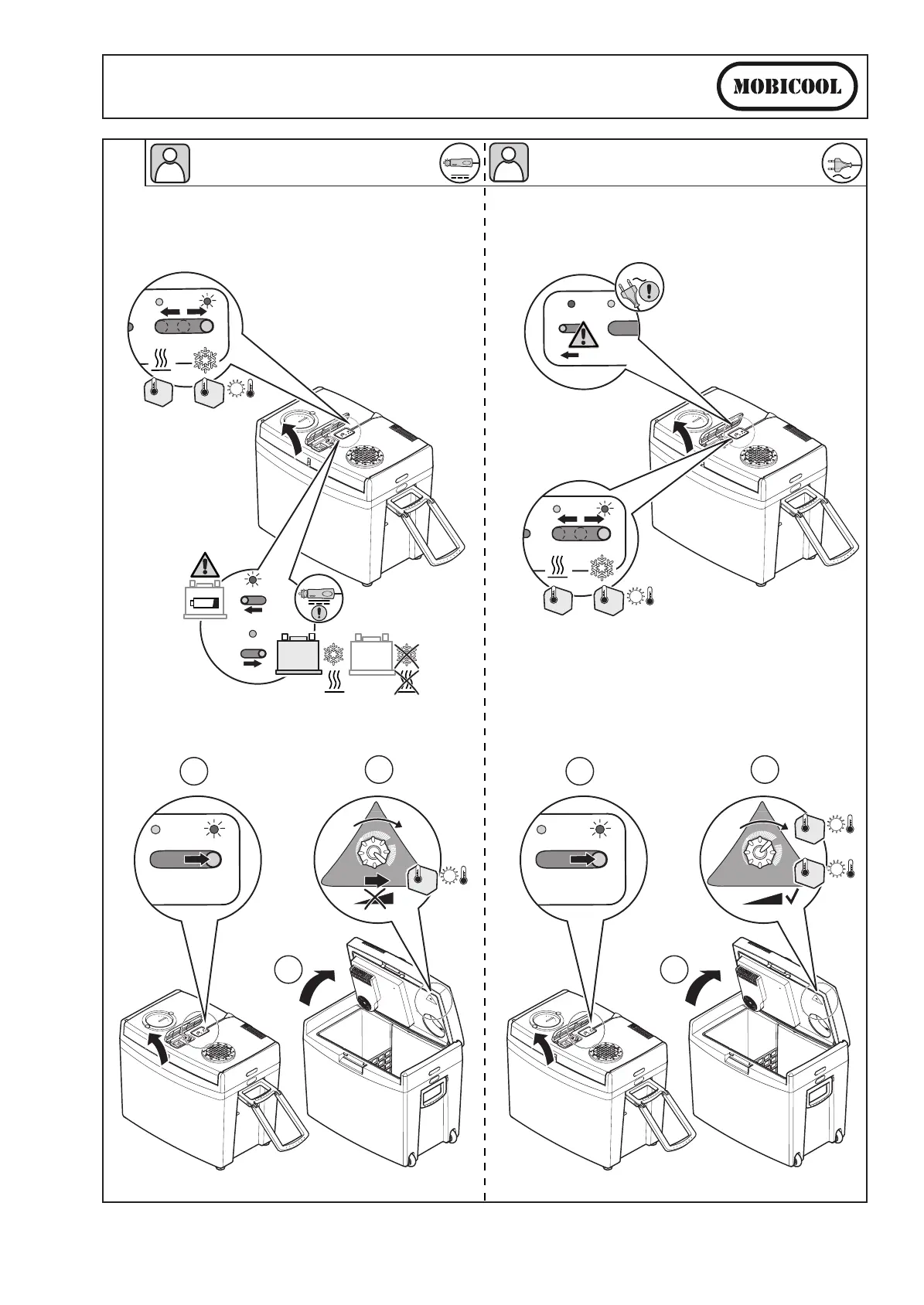 MOBICOOL