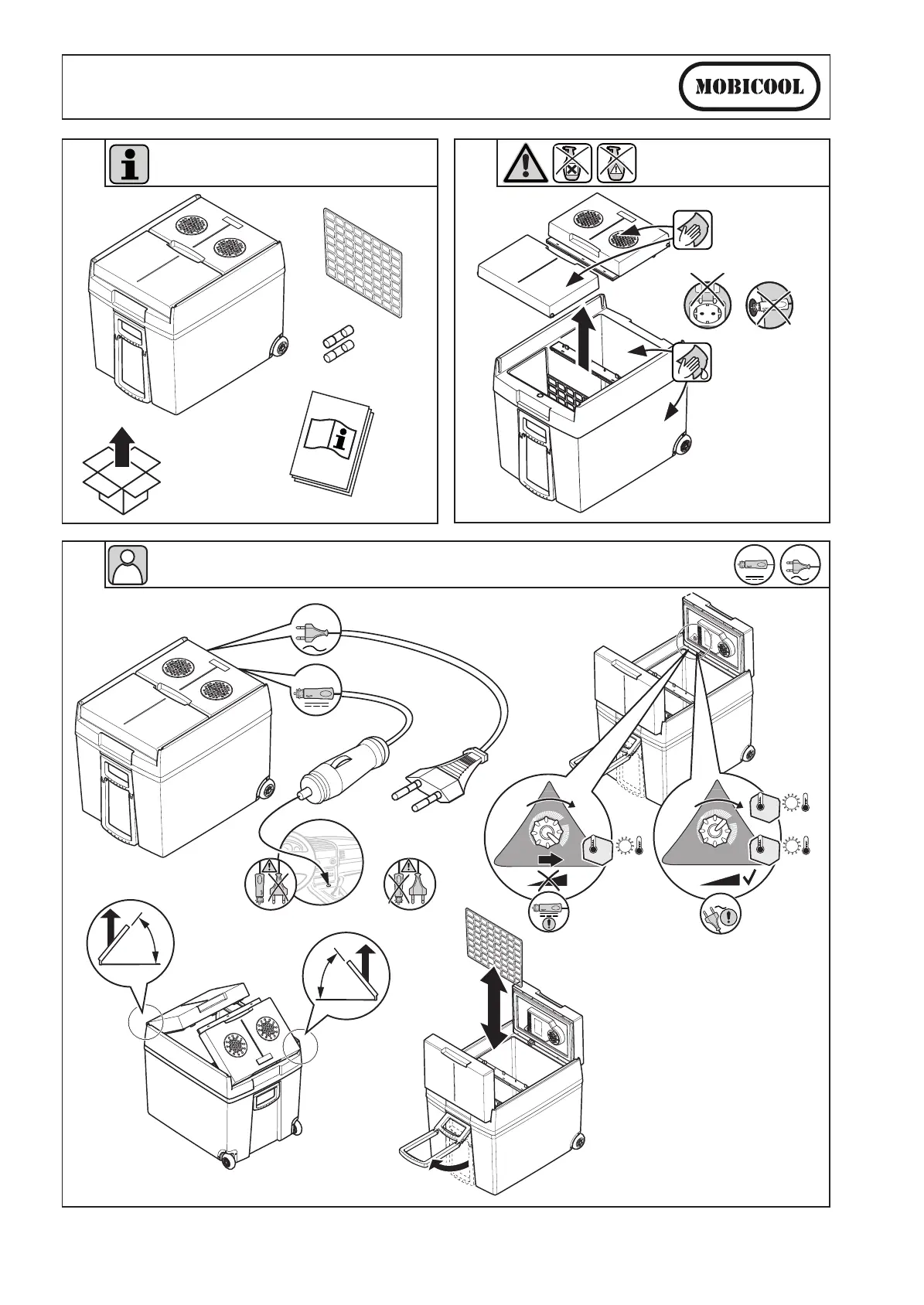 MOBICOOL