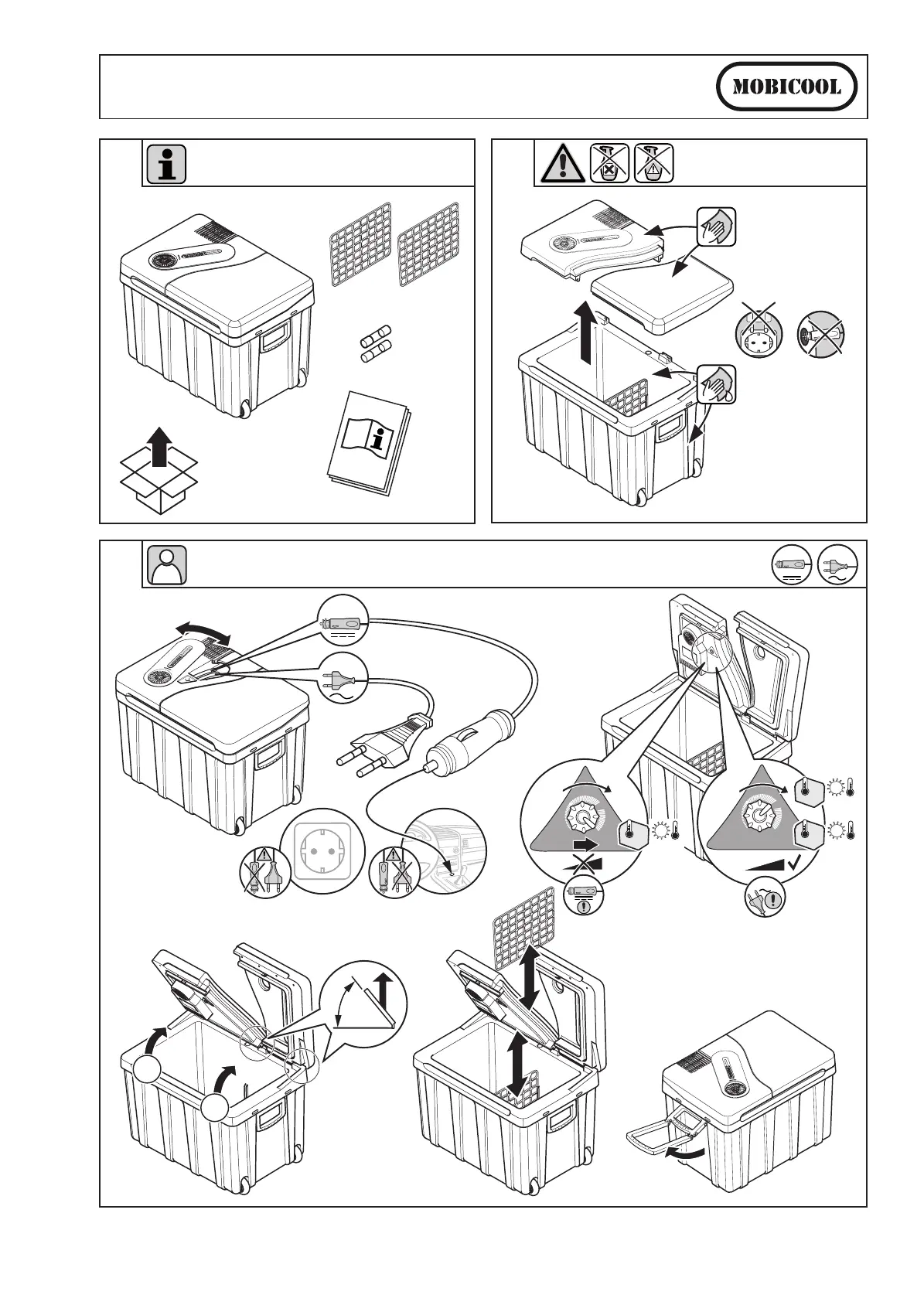 MOBICOOL